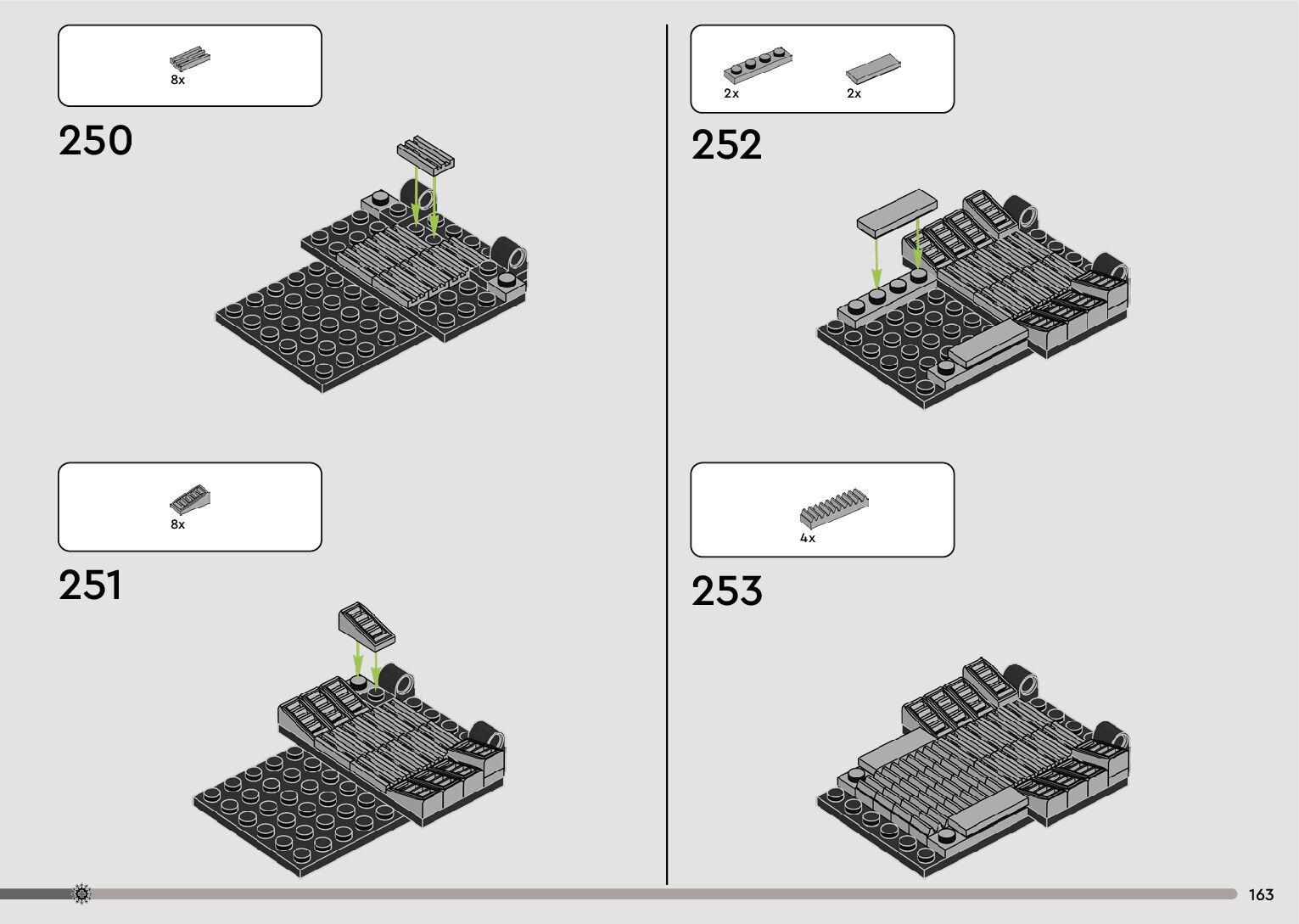 8x

250

8x

251

2x

2x

252

4x

253

163