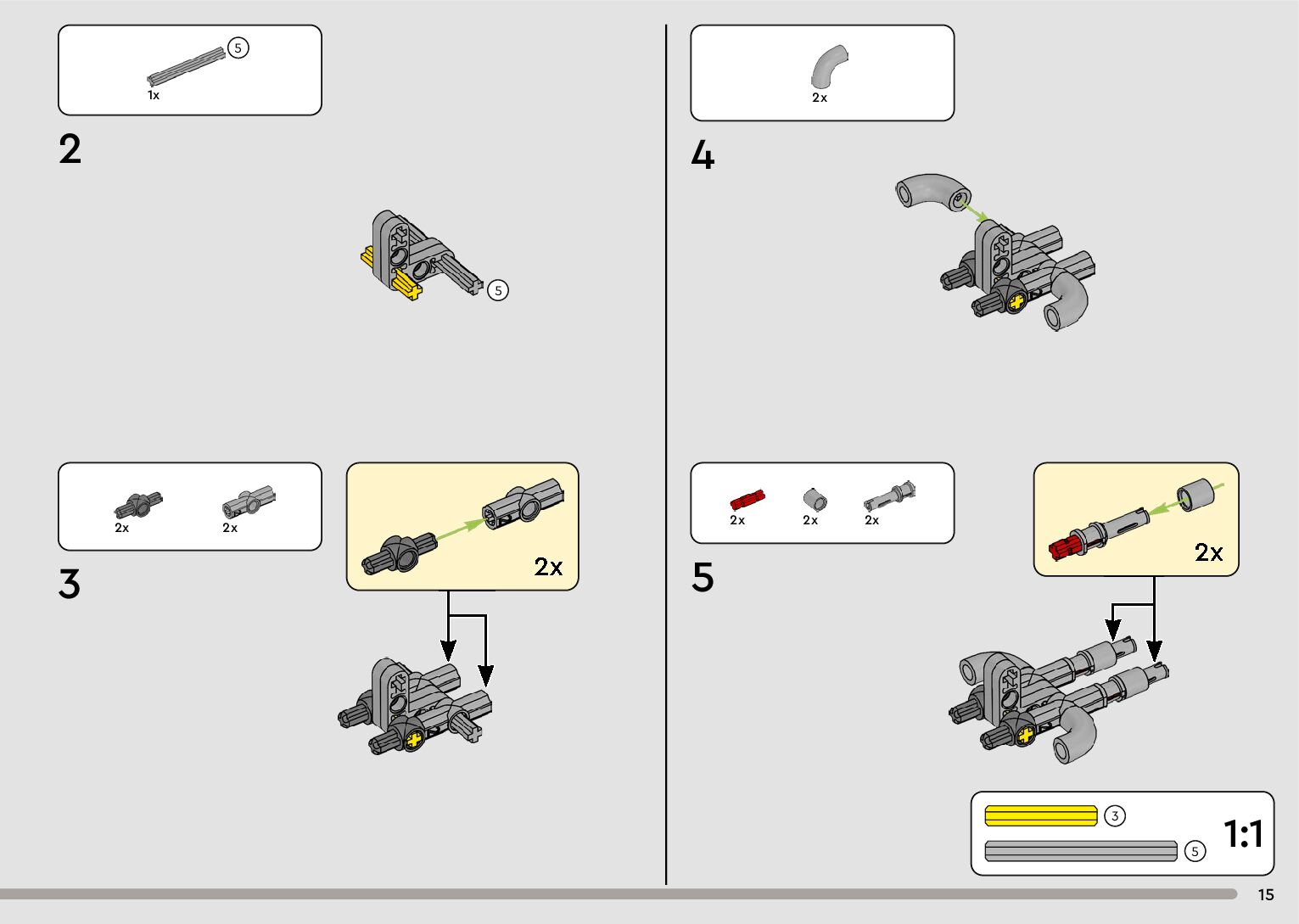 5
1x

2

5

2x 2x

3

2x

2x

4

2x 2x 2x

5

2x

3

5

1:1

15