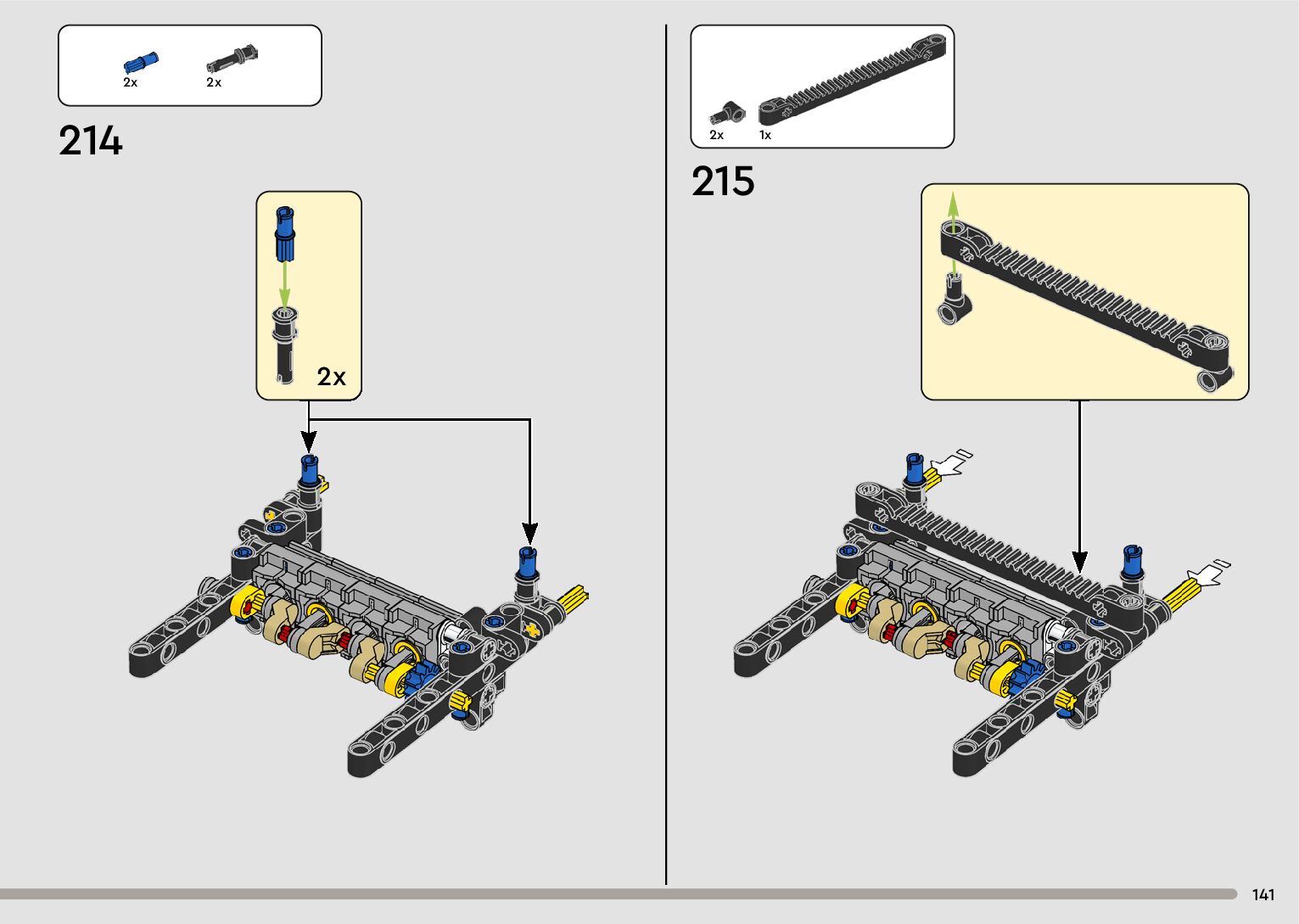 2x 2x

214

2x

2x 1x

215

141