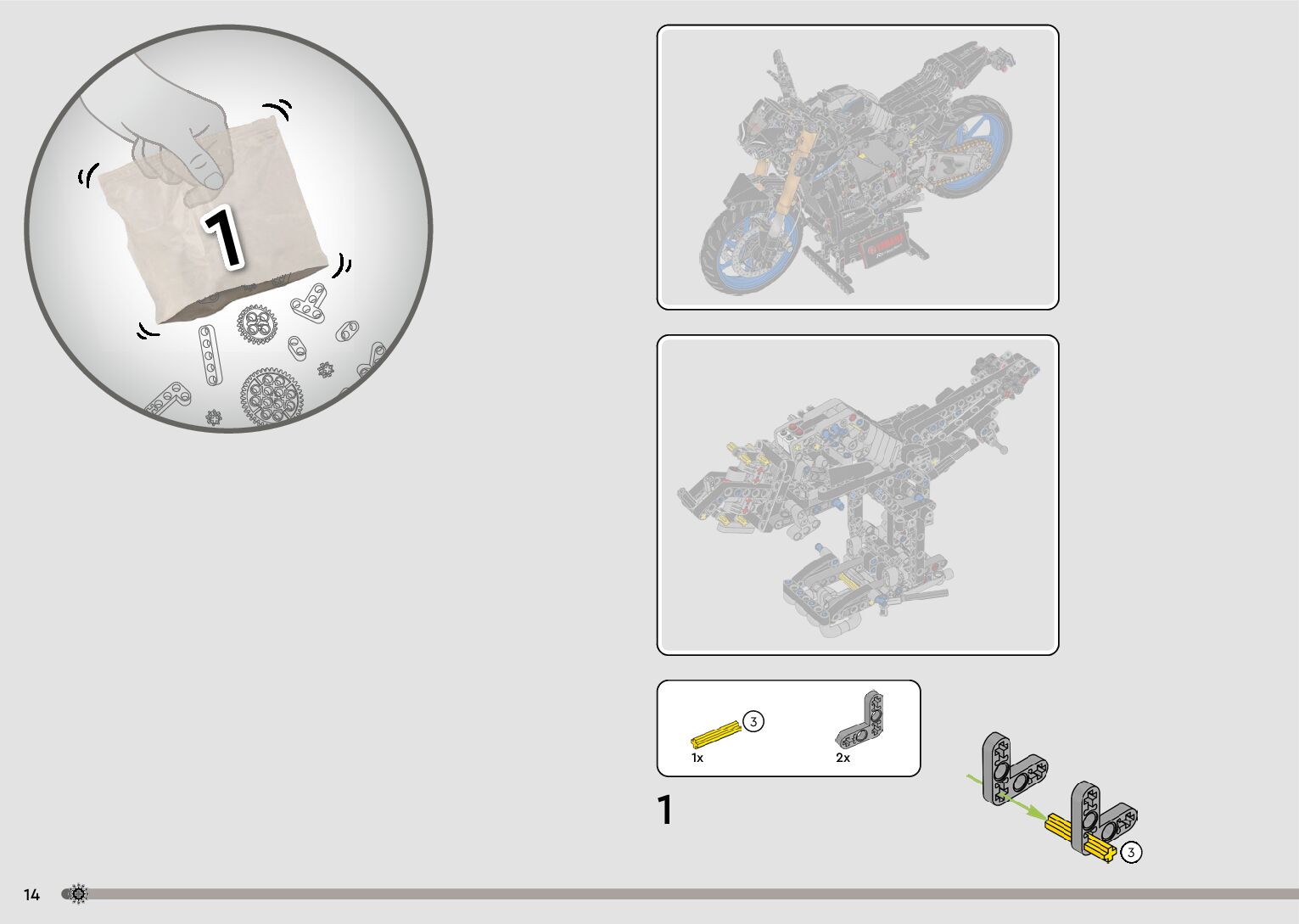 1

3
1x
2x

1

3

14