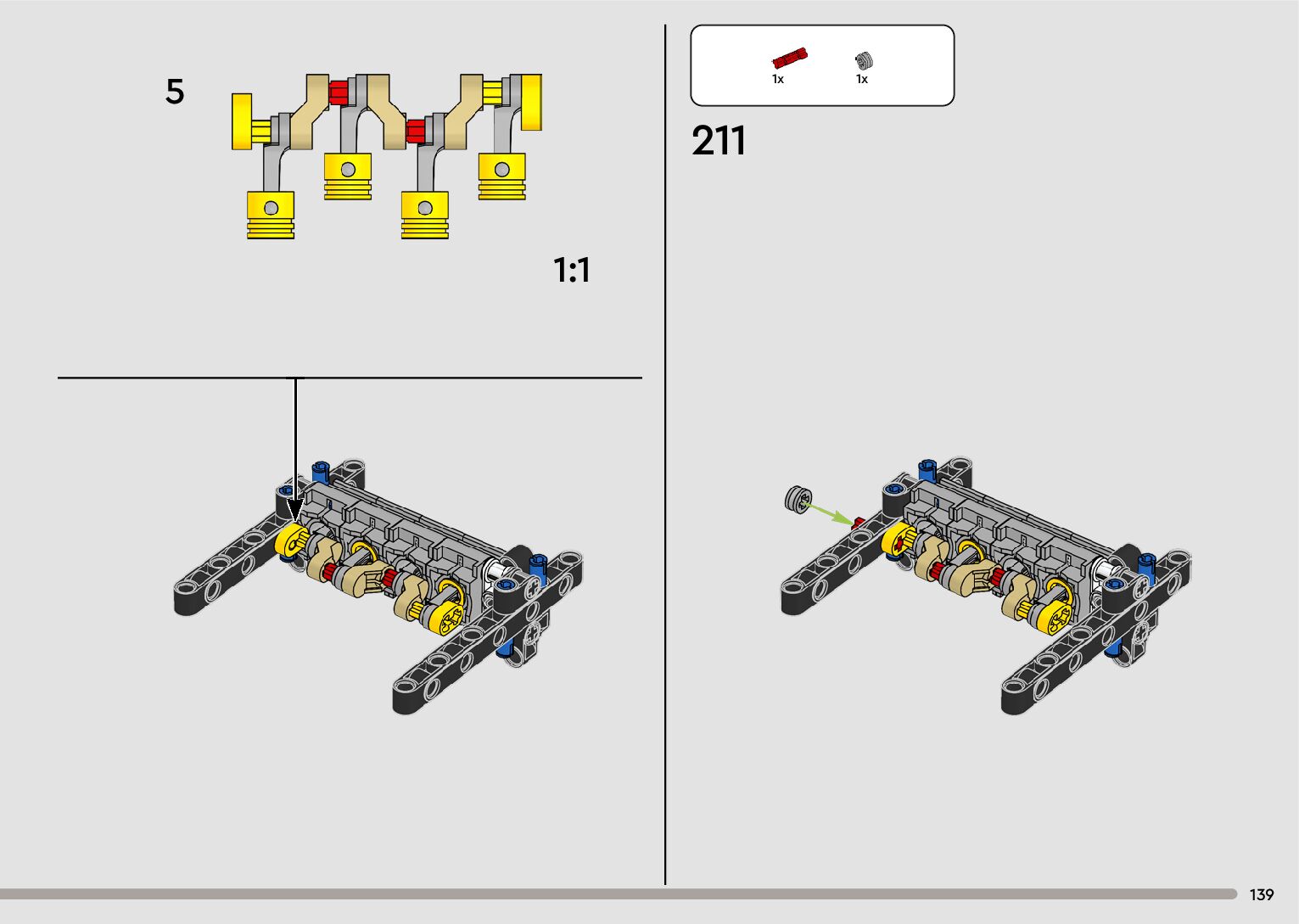 5

1:1

1x 1x

211

139