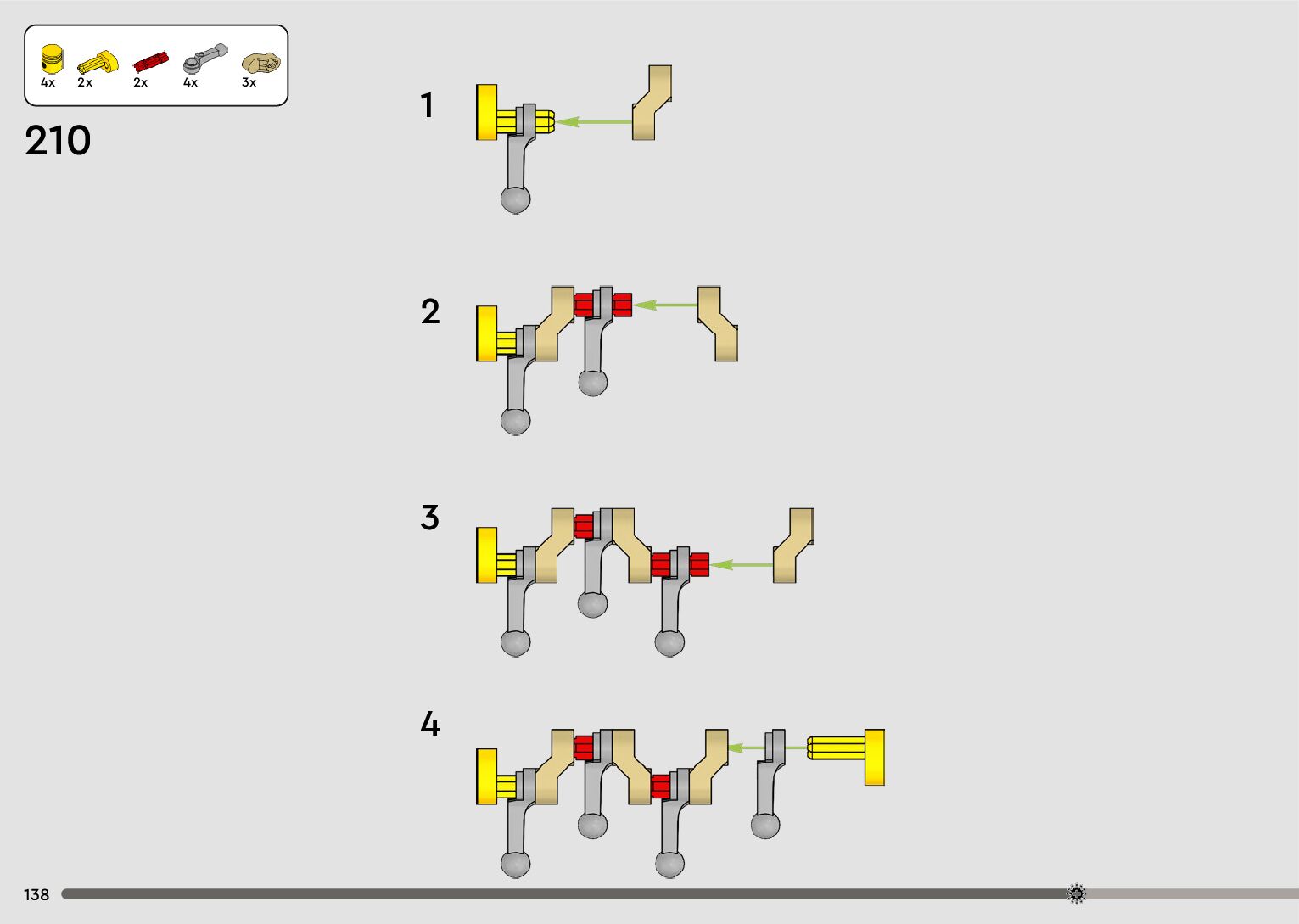 4x 2x 2x 4x 3x

210

1

2

3

4

138