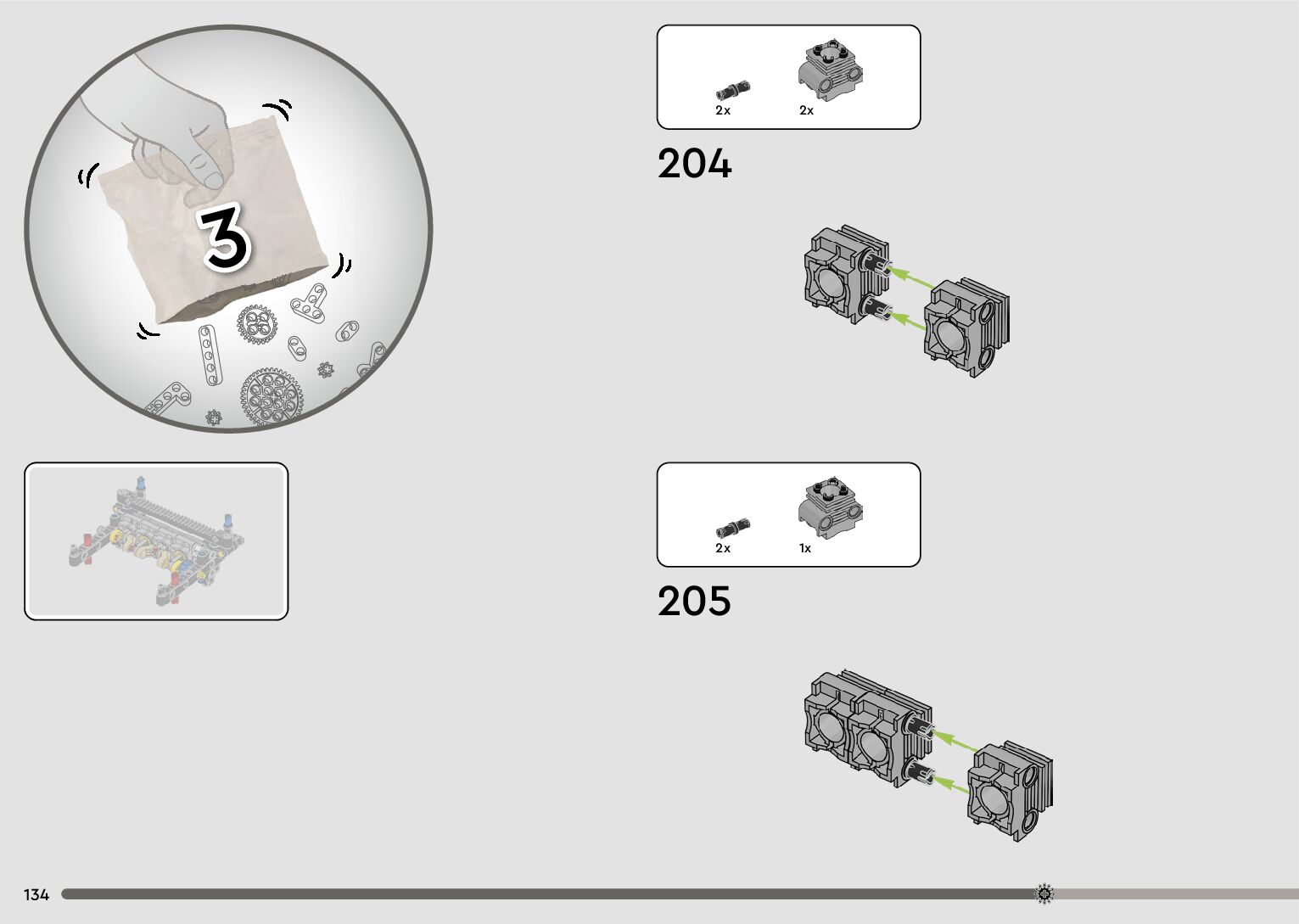 3

2x
2x

204

2x
1x

205

134