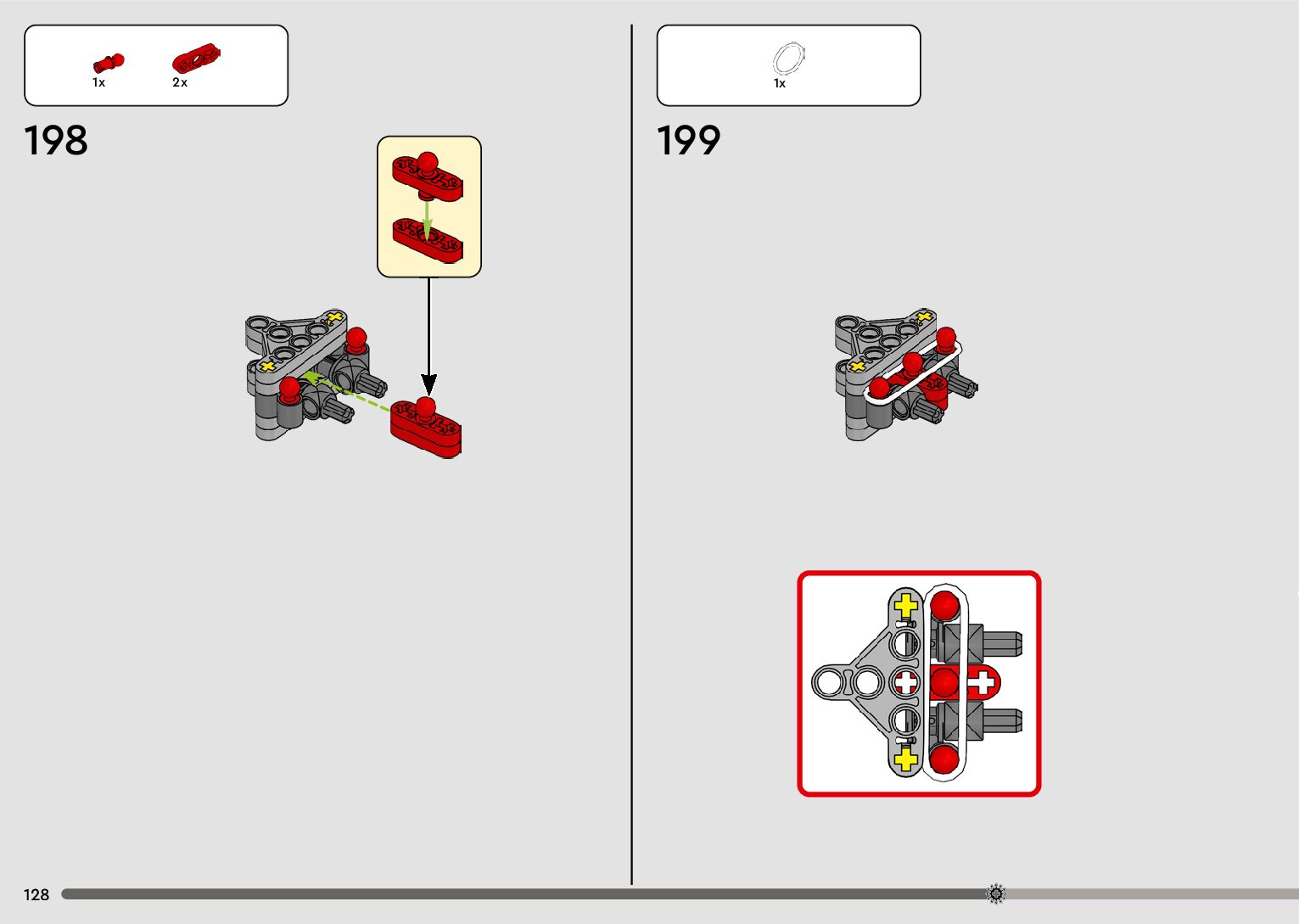 1x 2x

198

1x

199

128