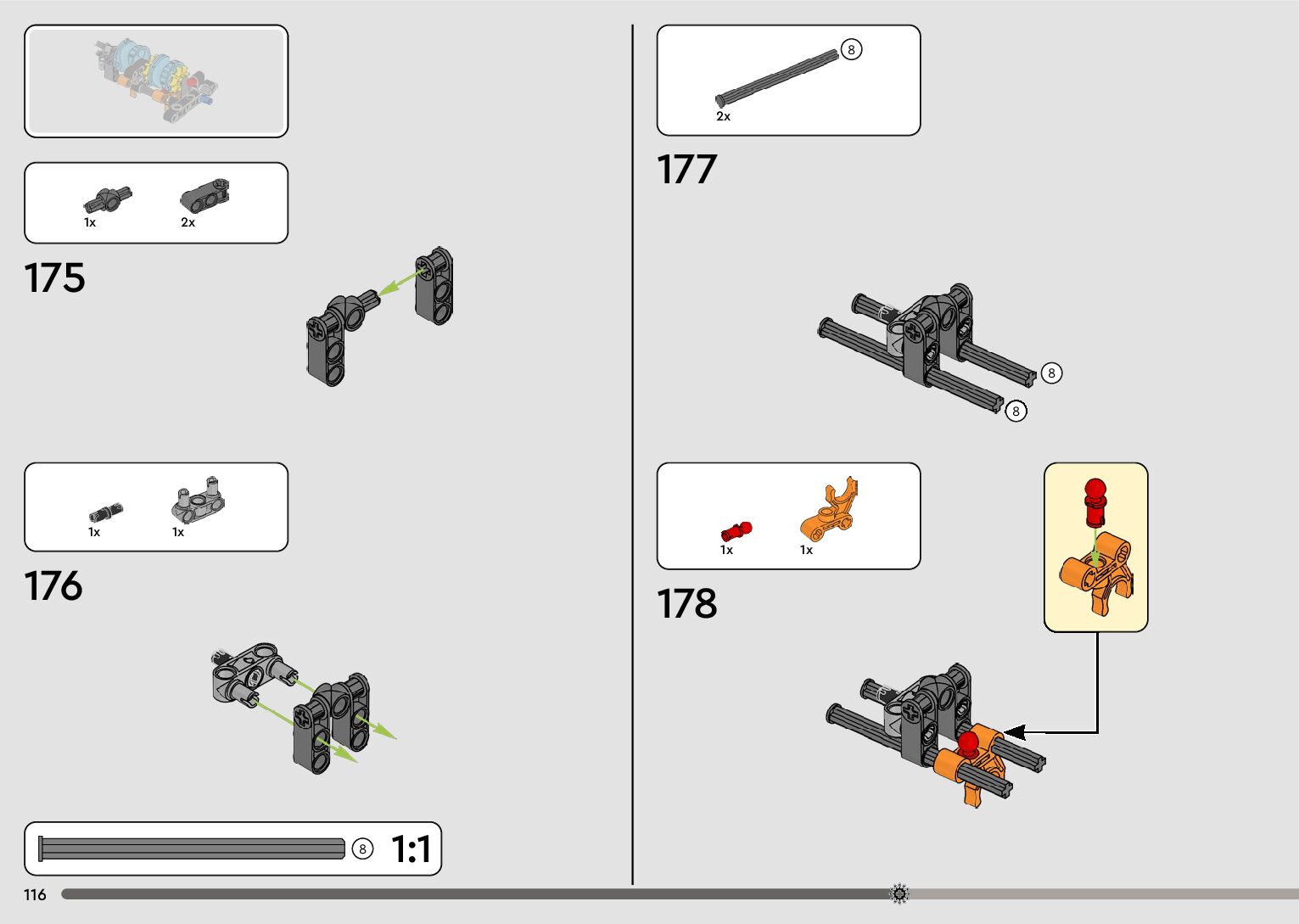 1x 2x

175

1x 1x

176

8 1:1

116

8
2x

177

8
8

1x 1x

178