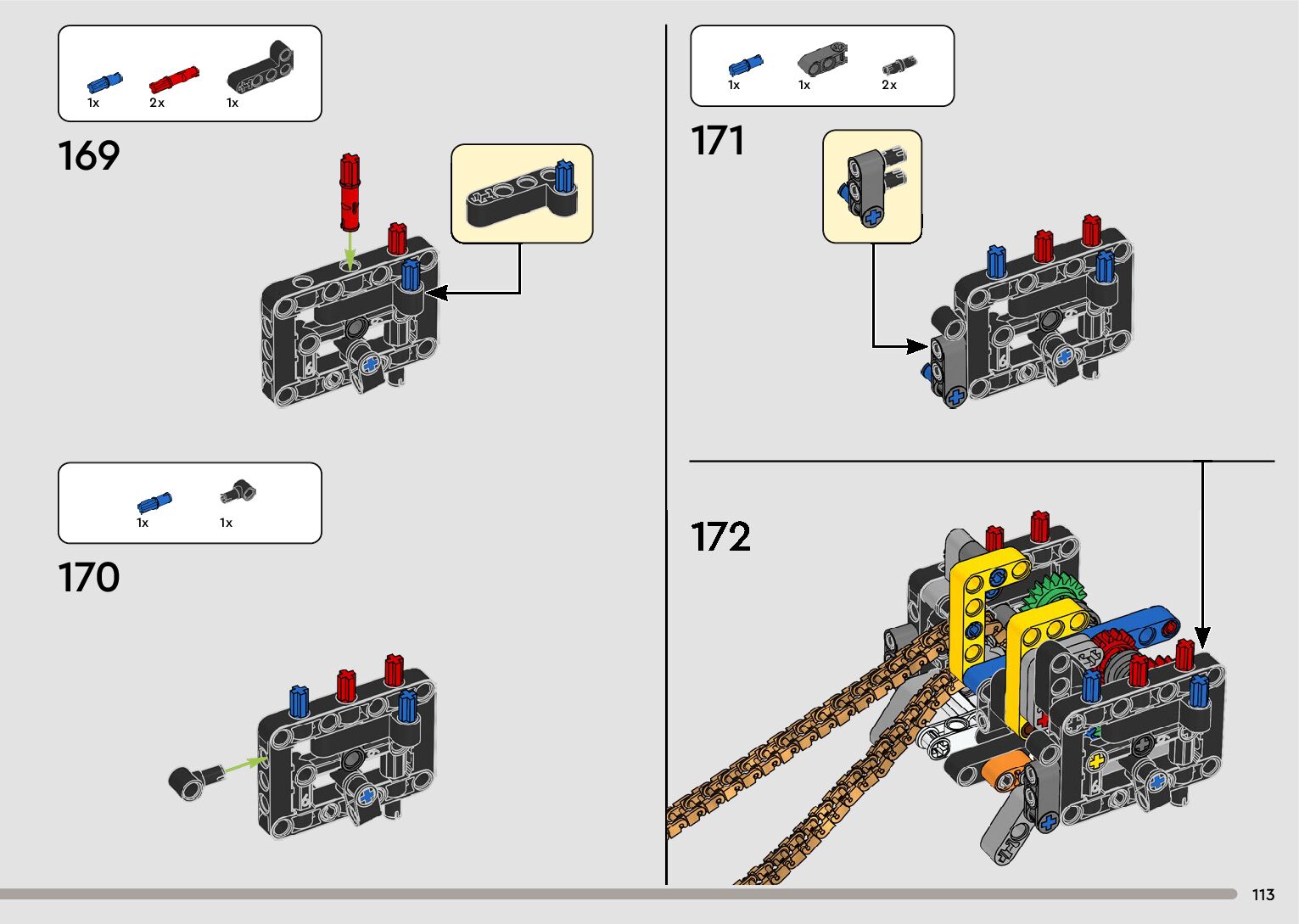 1x 2x 1x

169

1x 1x

170

1x 1x 2x

171

172

113