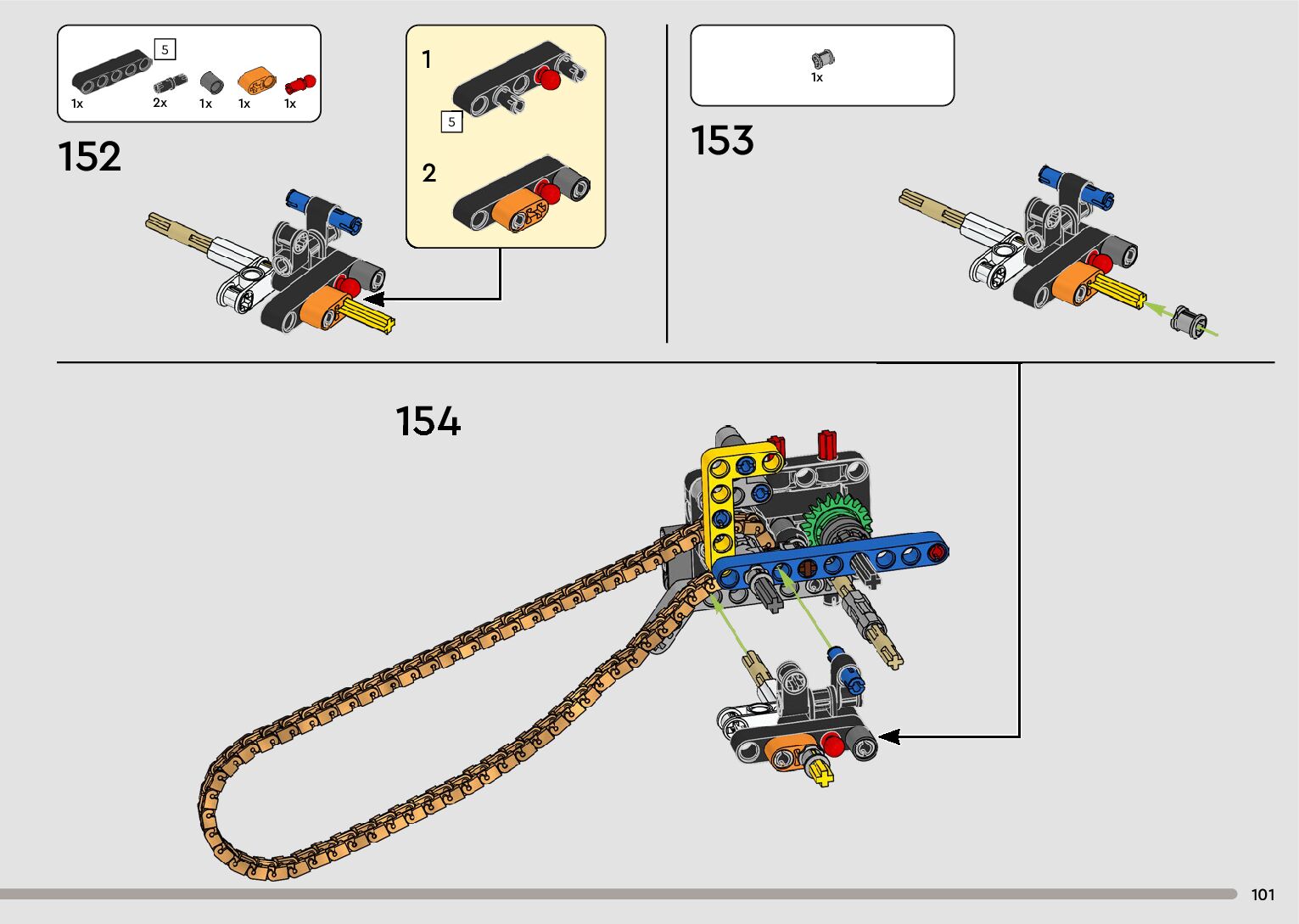 5
1x 2x 1x 1x 1x

152

1
5
2

1x

153

154

101