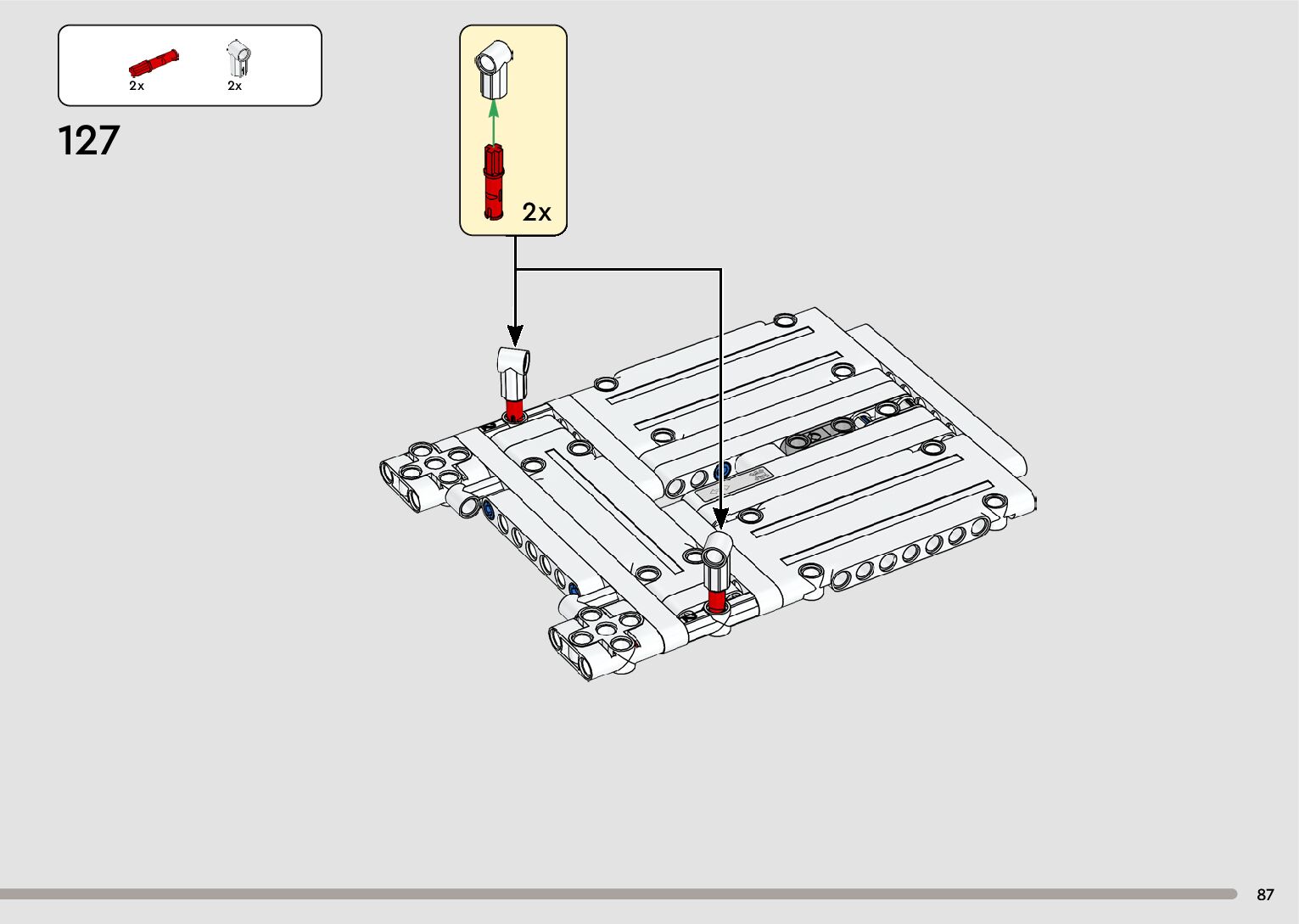 2x
2x

127

2x

87