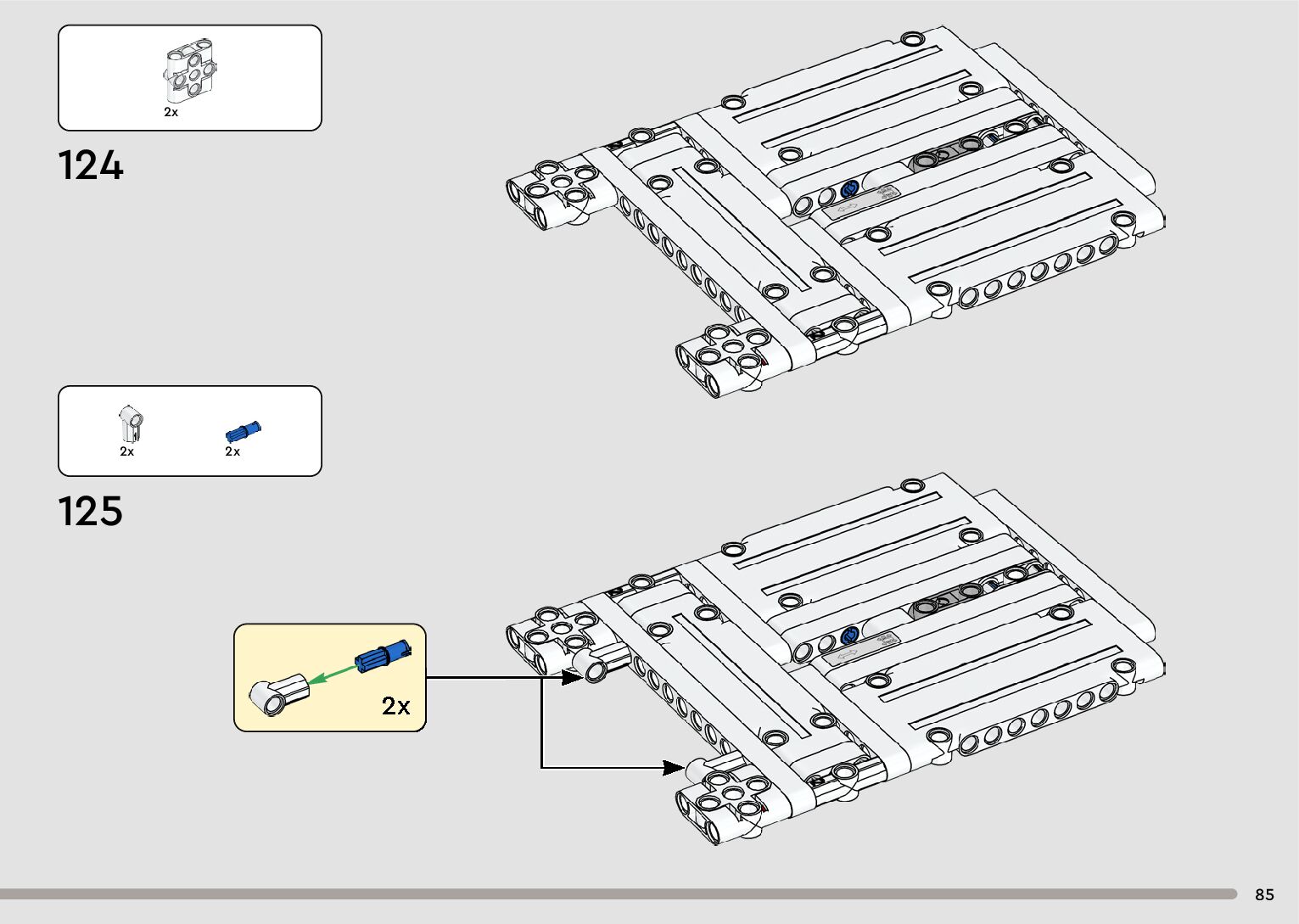 2x

124

2x 2x

125

2x

85