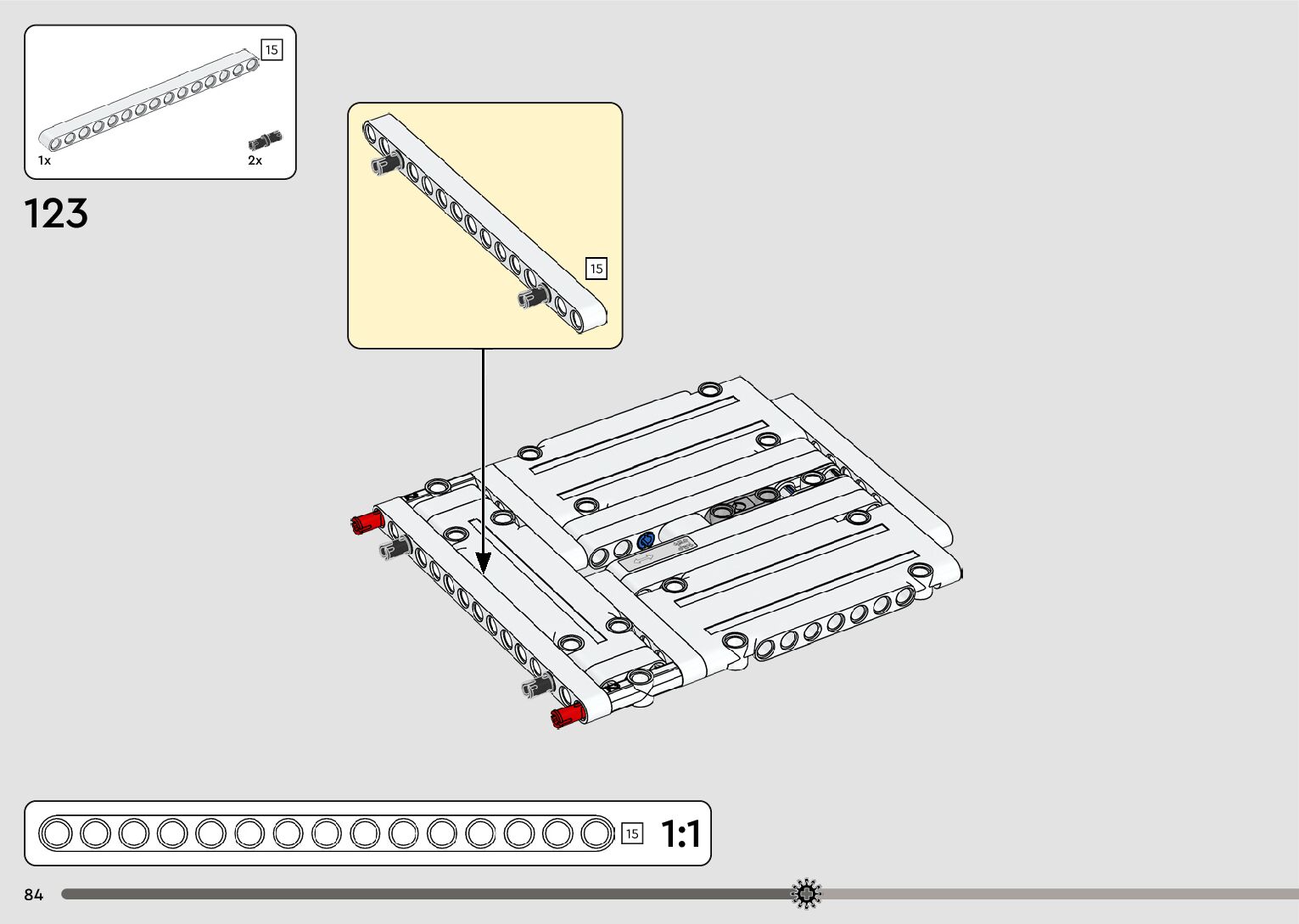 15

1x

2x

123

15

15

1:1

84