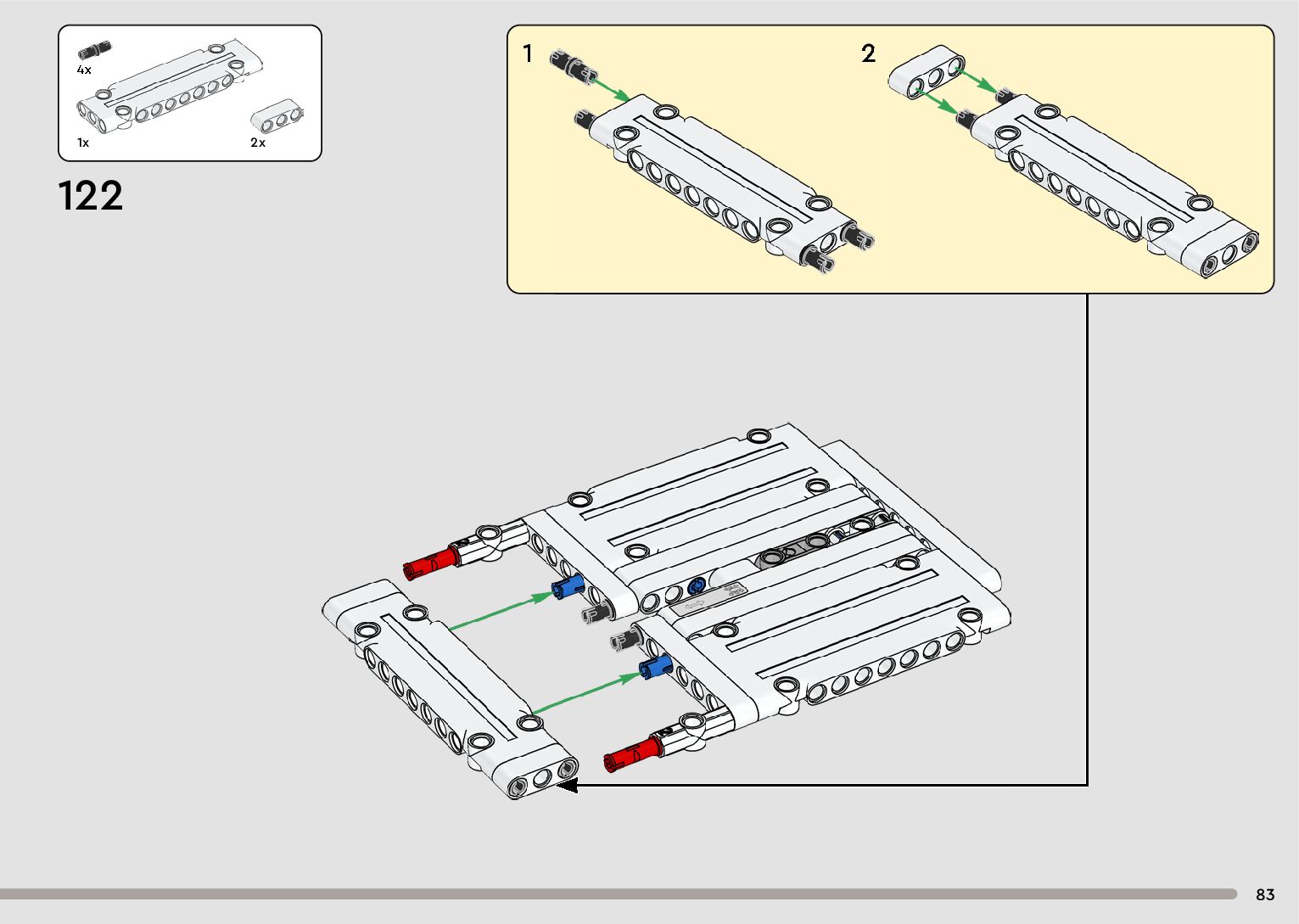 4x

1x

2x

122

1

2

83