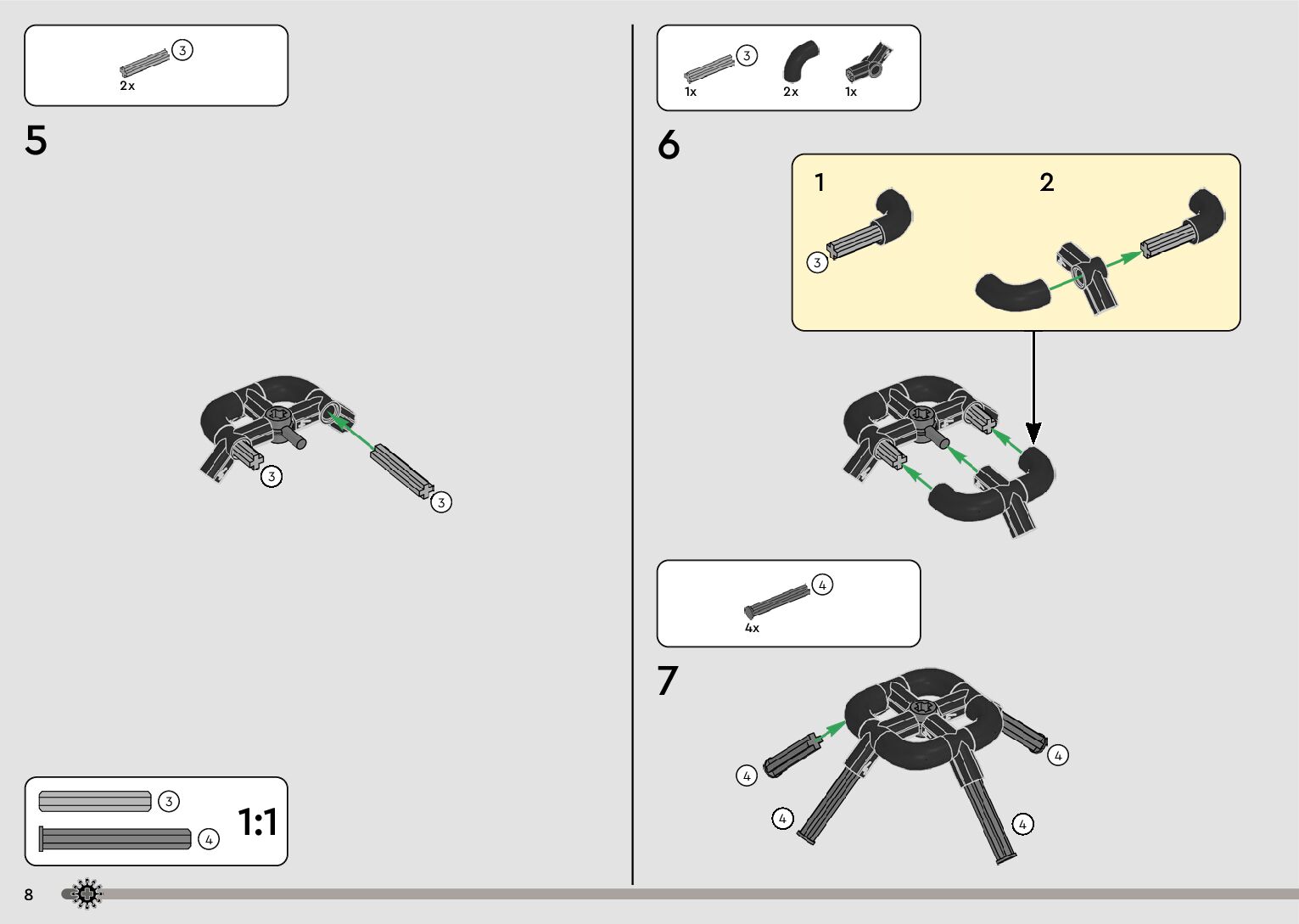 3
2x

5

3
3

3
4
1:1

8

3
1x
2x
1x

6

1
2
3

4
4x

7

4
4
4
4