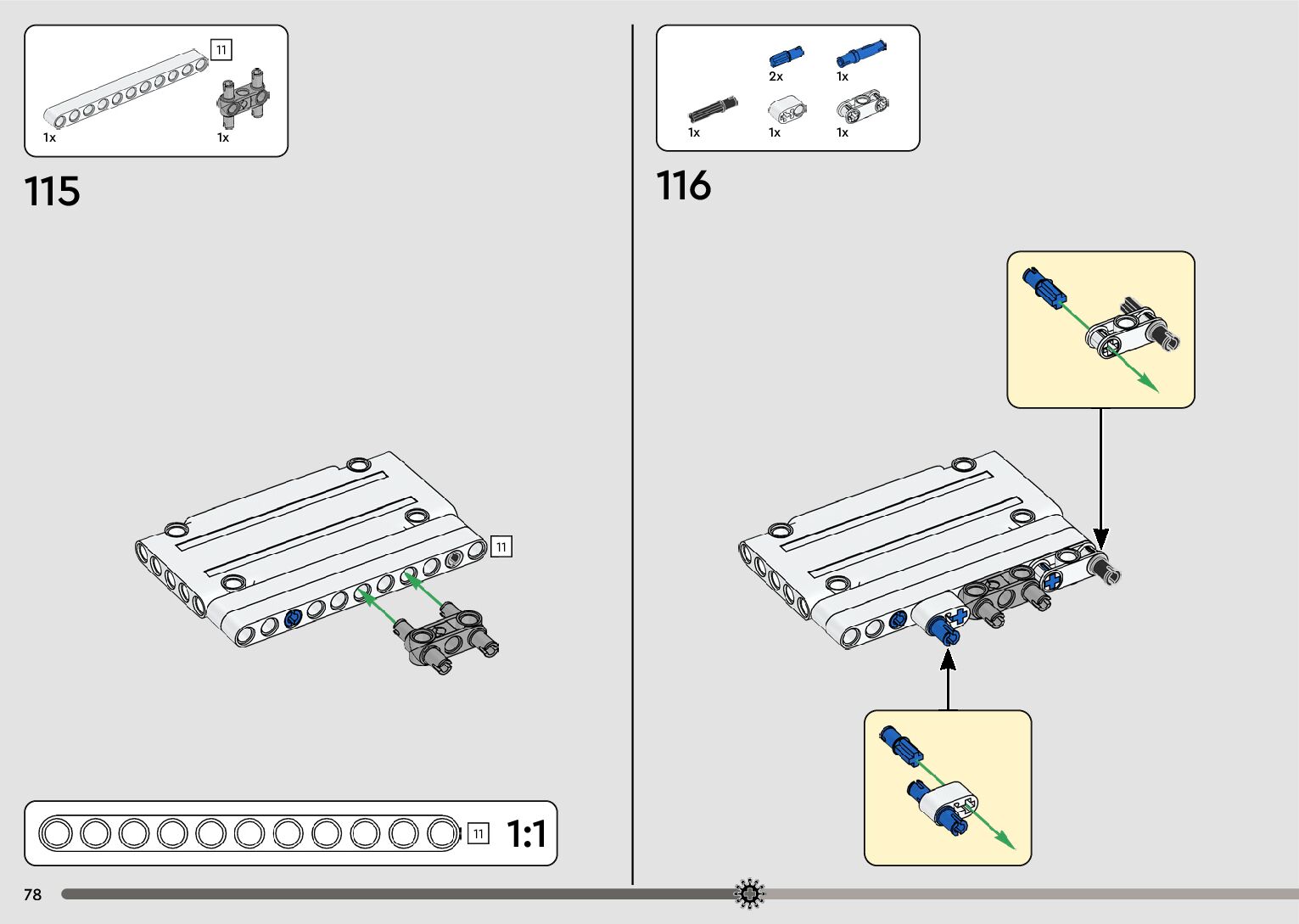 11

1x

1x

115

11

11

1:1

78

2x

1x

1x

1x

1x

116