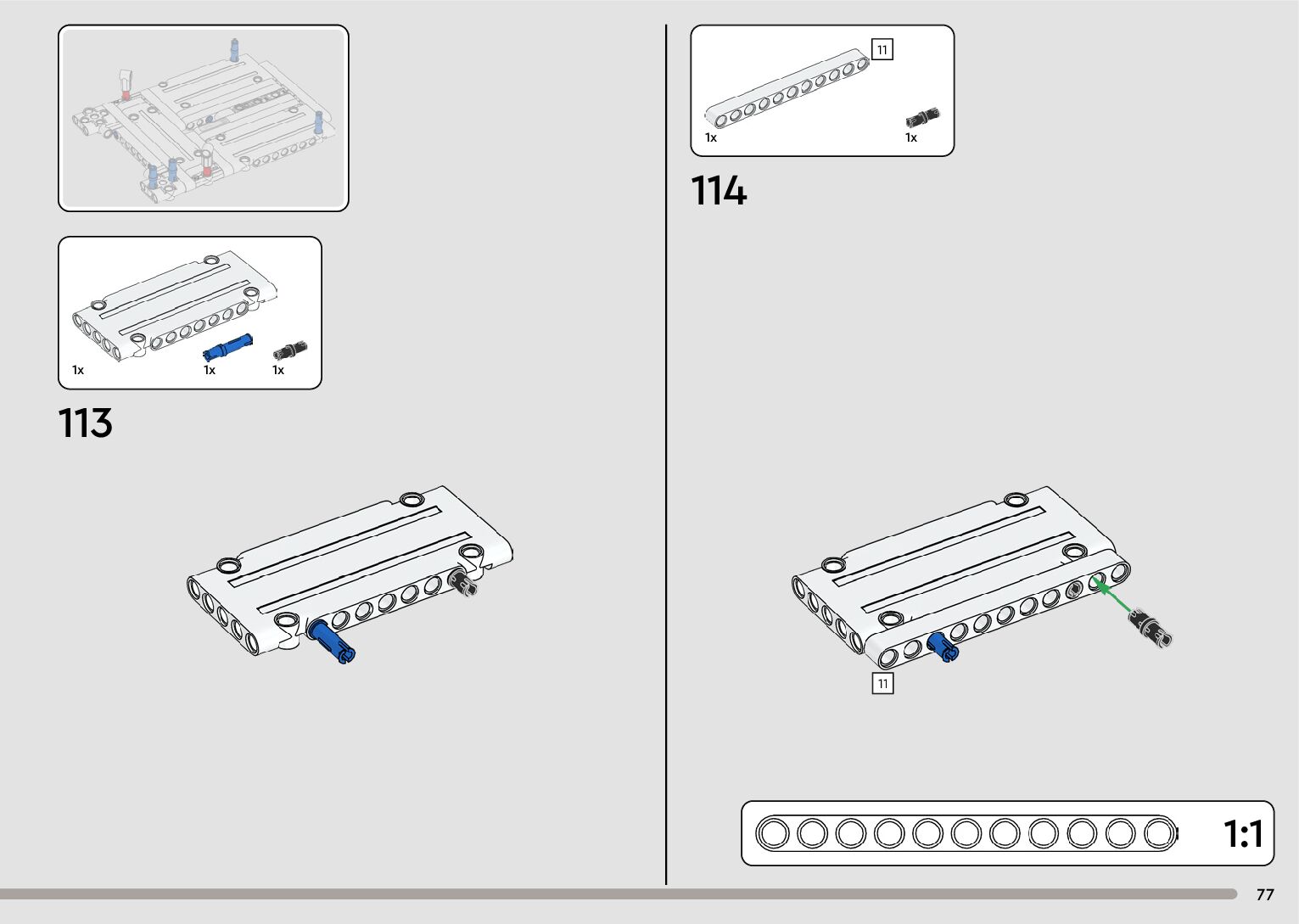 1x

1x

1x

113

11

1x

1x

114

11

1:1

77