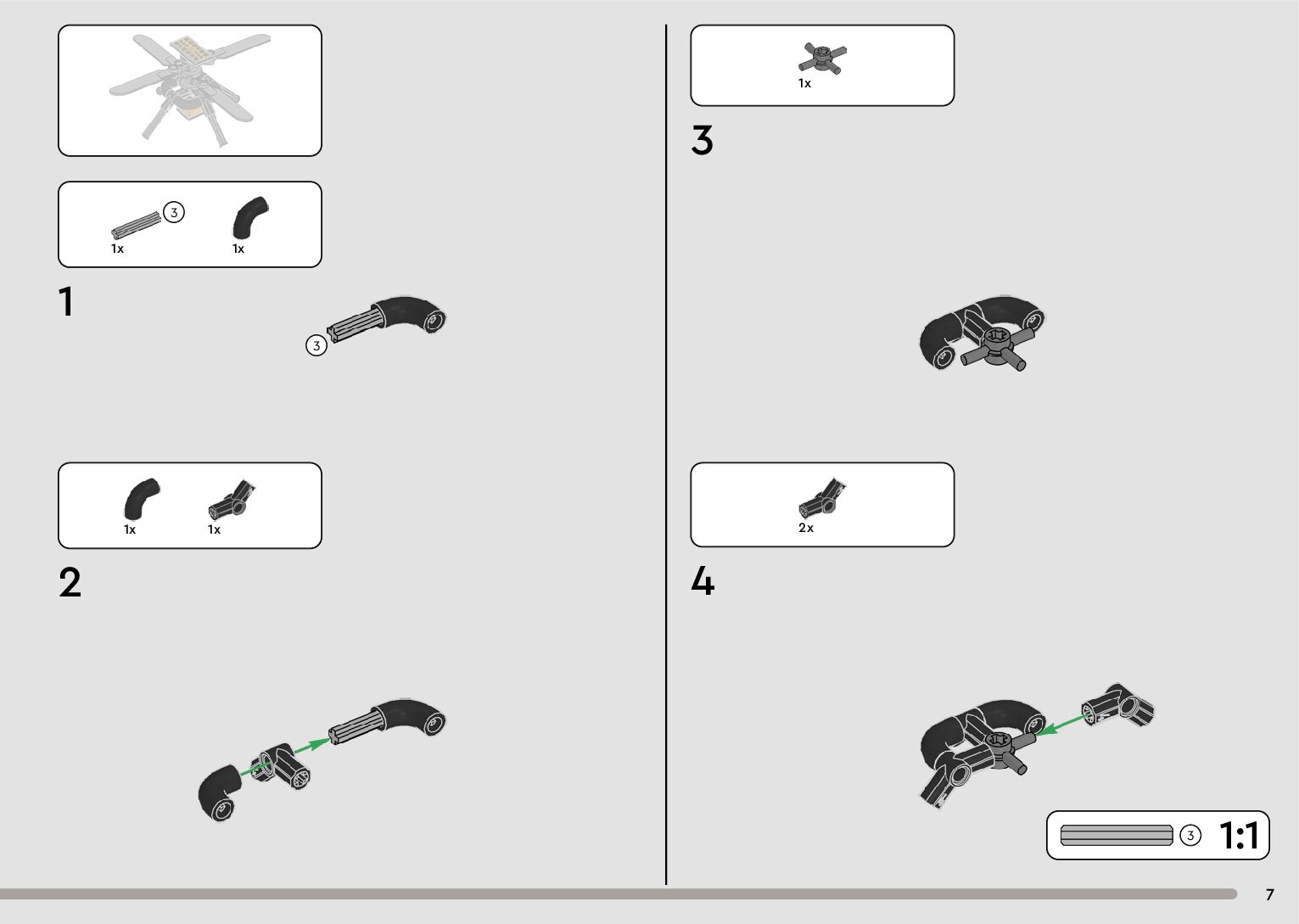 3
1x
1x

1

3

1x
1x

2

1x

3

2x

4

3
1:1

7