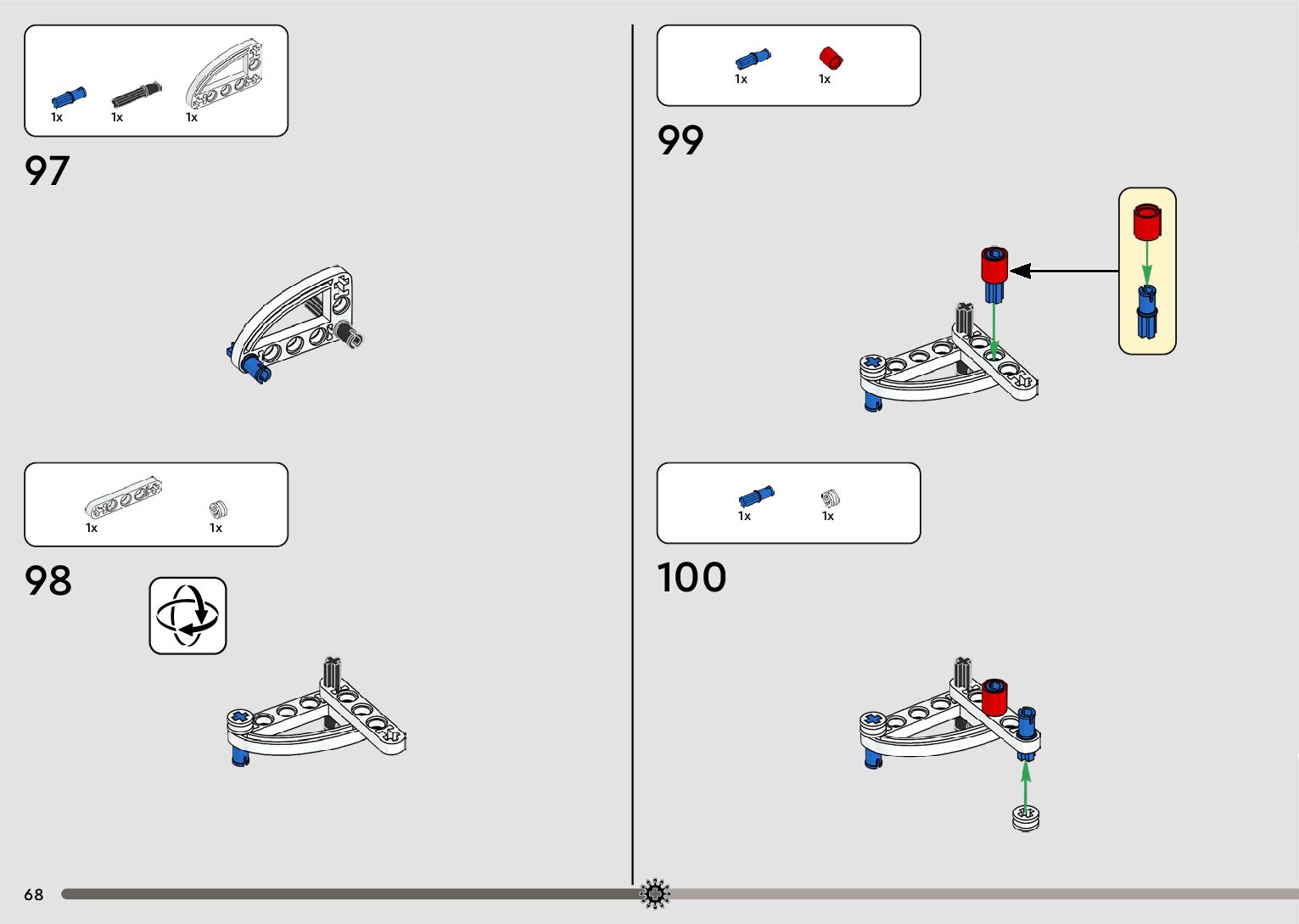 1x 1x 1x

97

1x 1x

98

1x 1x

99

1x 1x

100

68