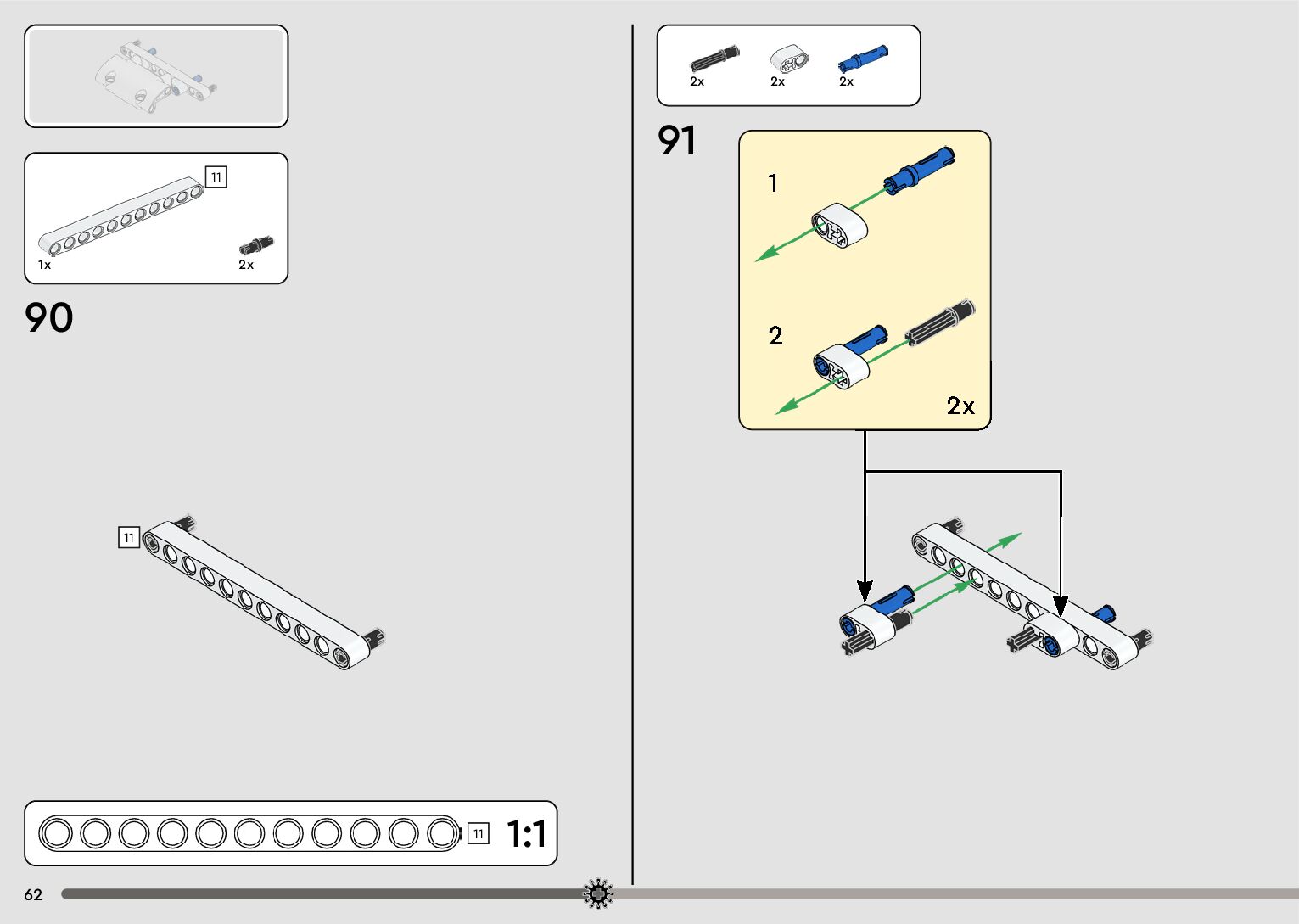 11

1x

2x

90

11

11

1:1

62

2x

2x

2x

91

1

2

2x