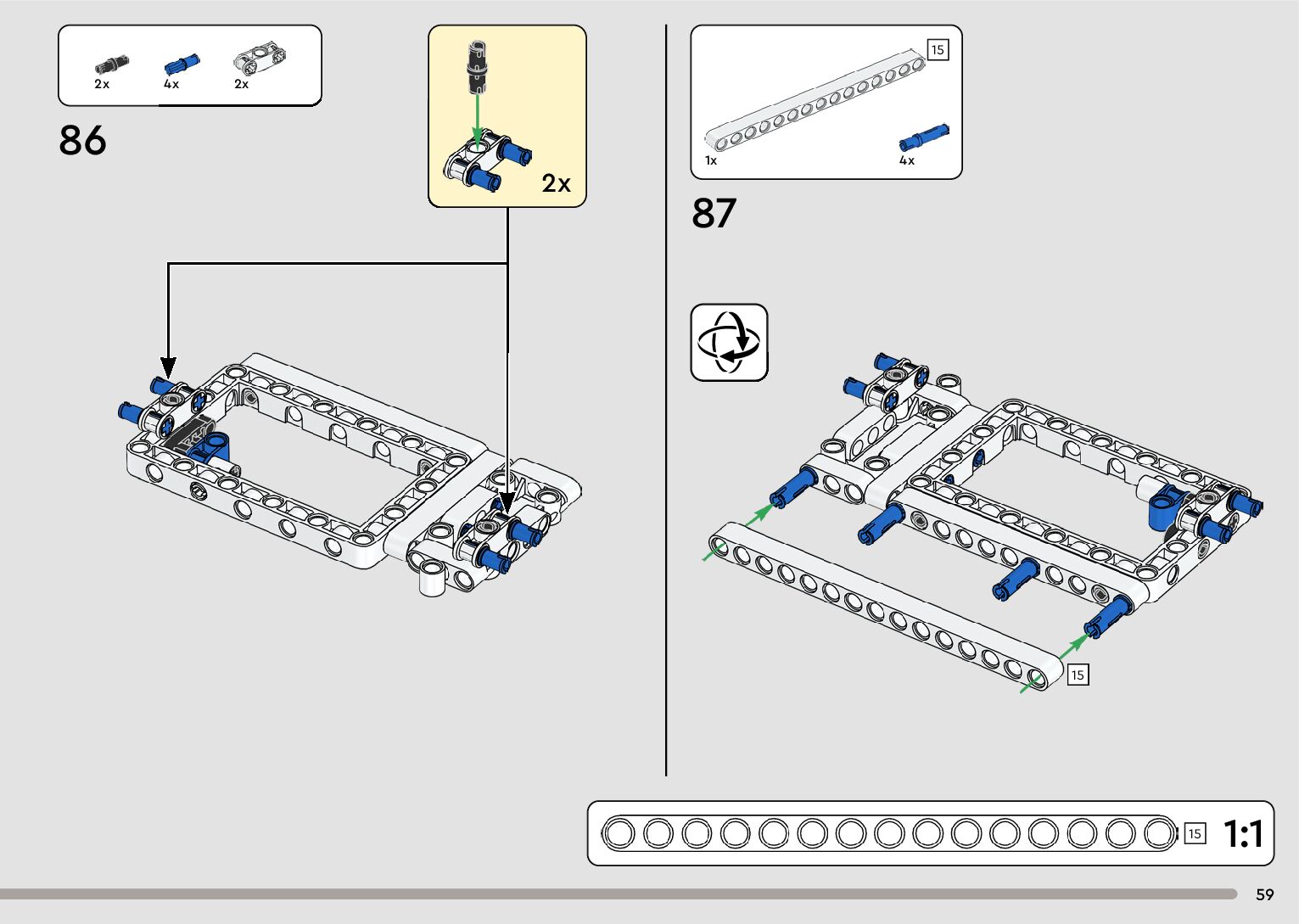 2x 4x 2x

86

2x

15

1x 4x

87

15

15 1:1

59