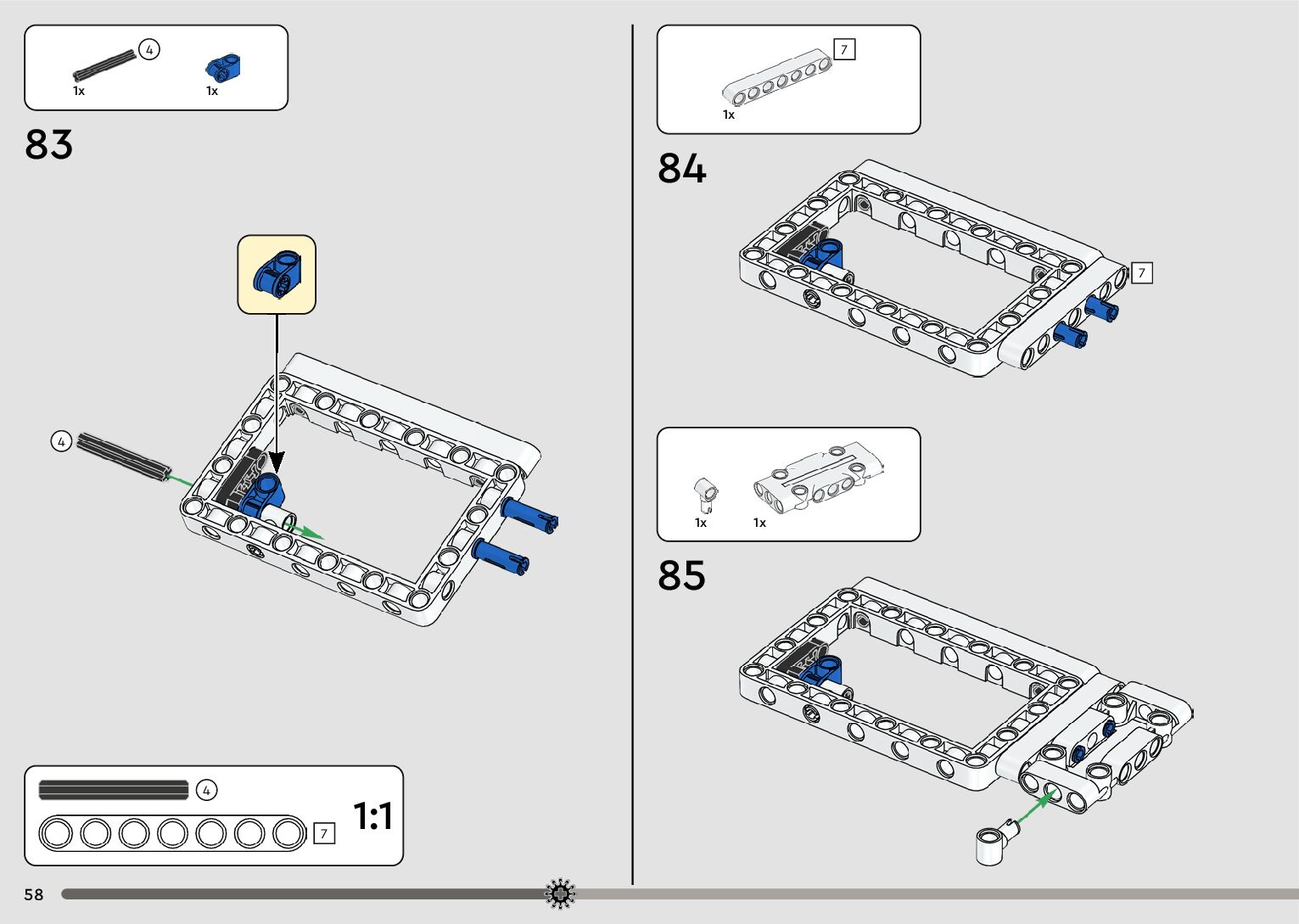 4
1x
1x
83
4
4
7
1:1
58
7
1x
84
7
1x
1x
85