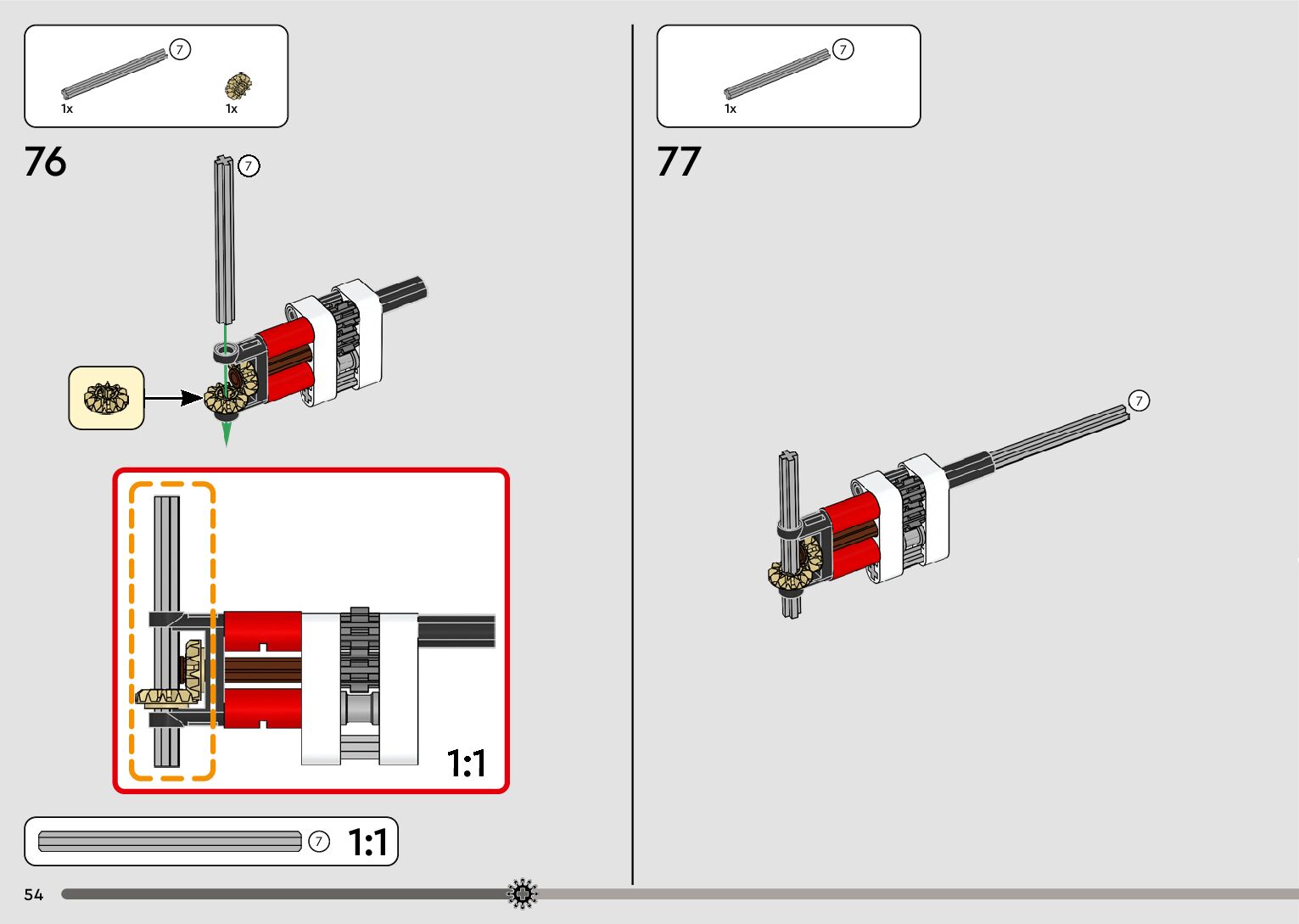 7
1x
1x

76

7

1:1

7 1:1

54

7
1x

77

7