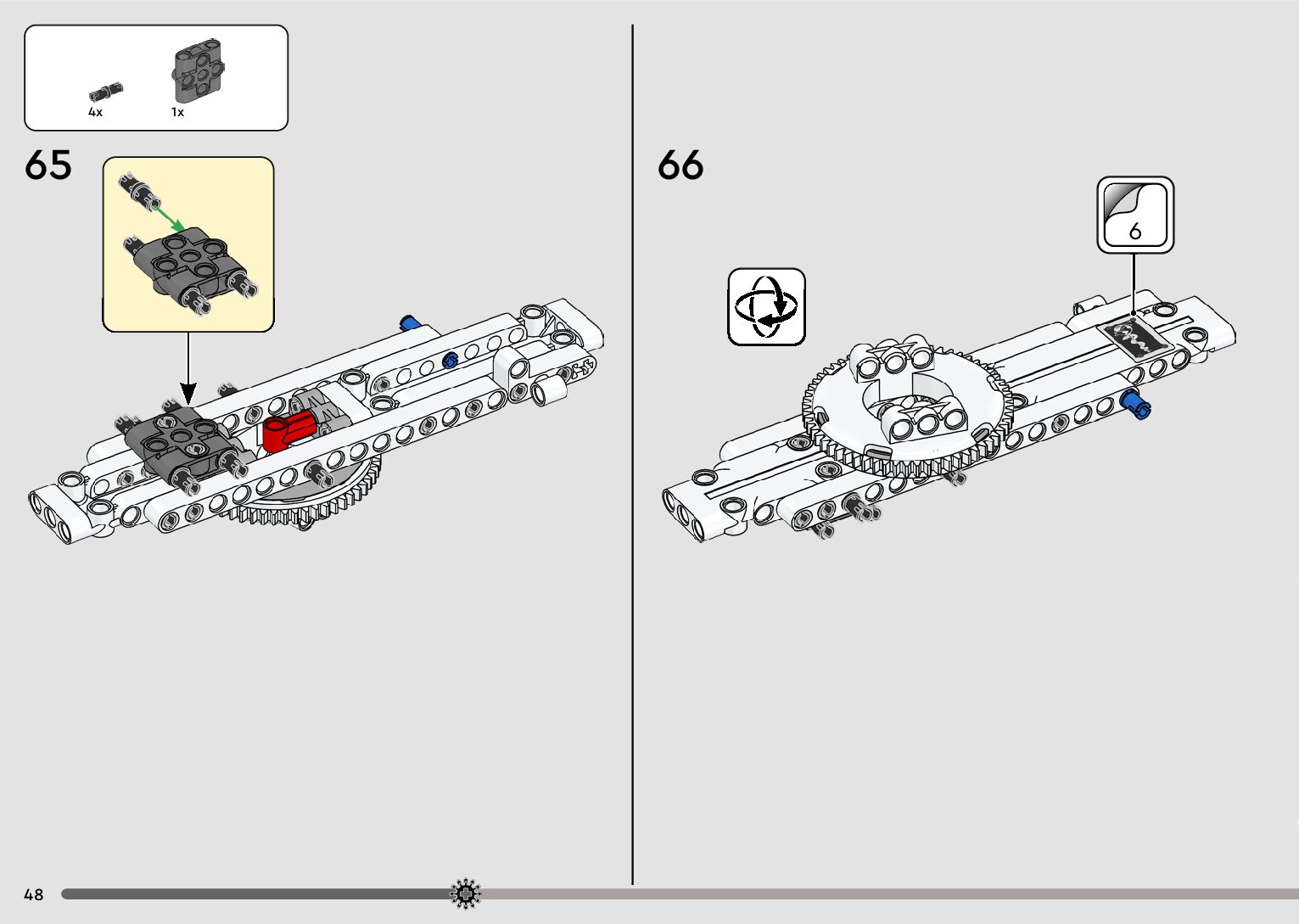 4x
1x

65

66

6

48