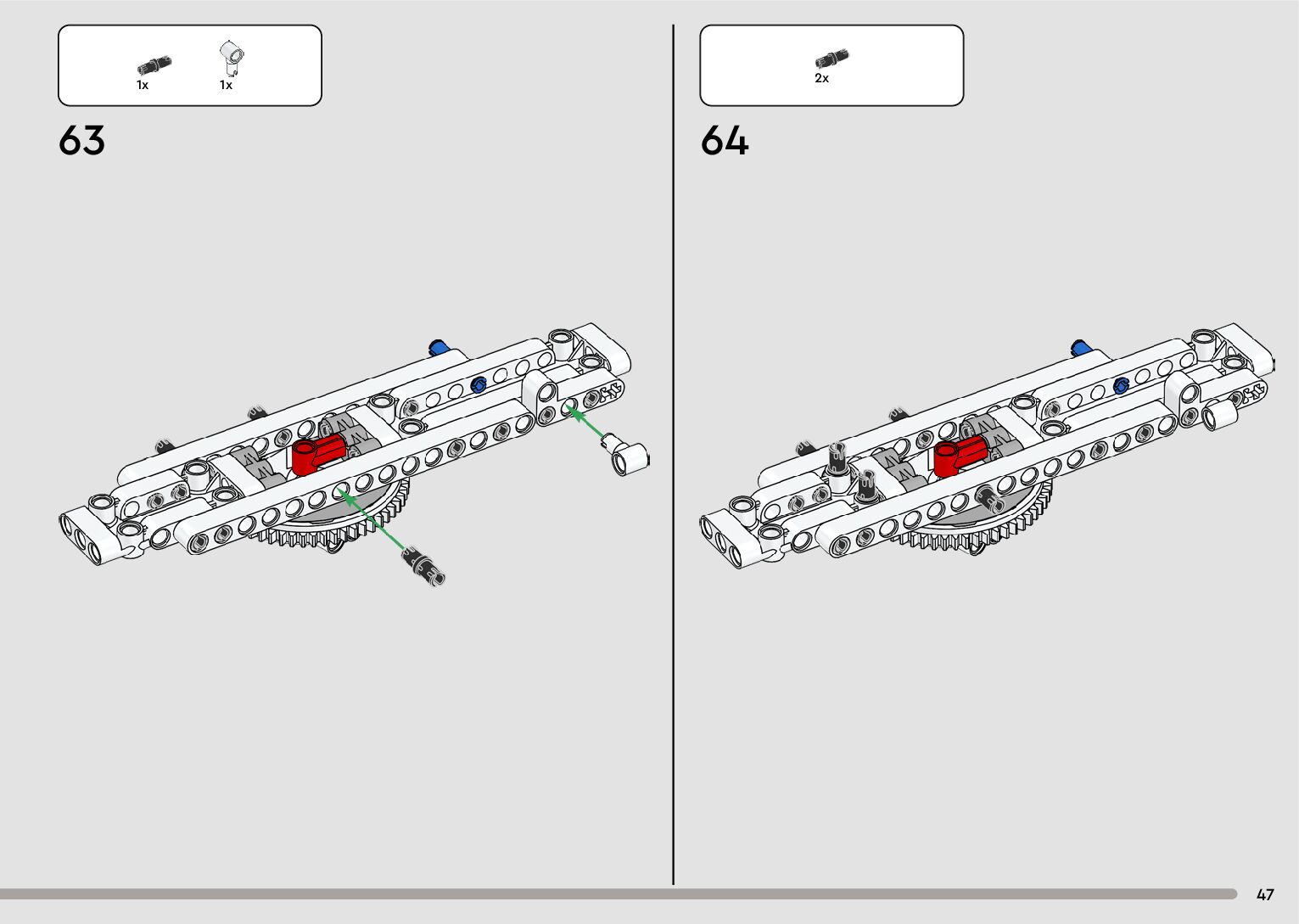 1x 1x

63

2x

64

47