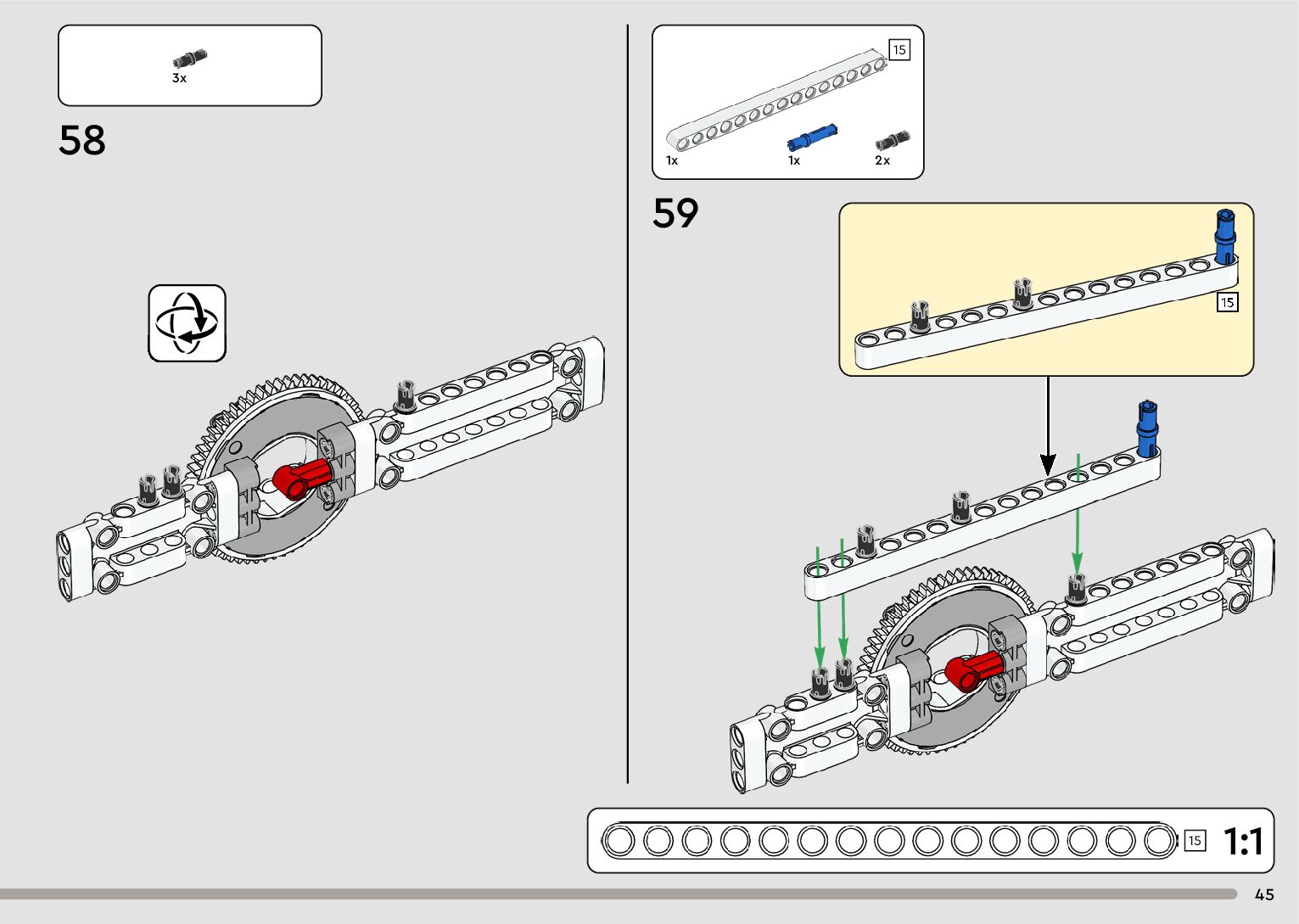 3x

58

15

1x

1x

2x

59

15

15

1:1

45