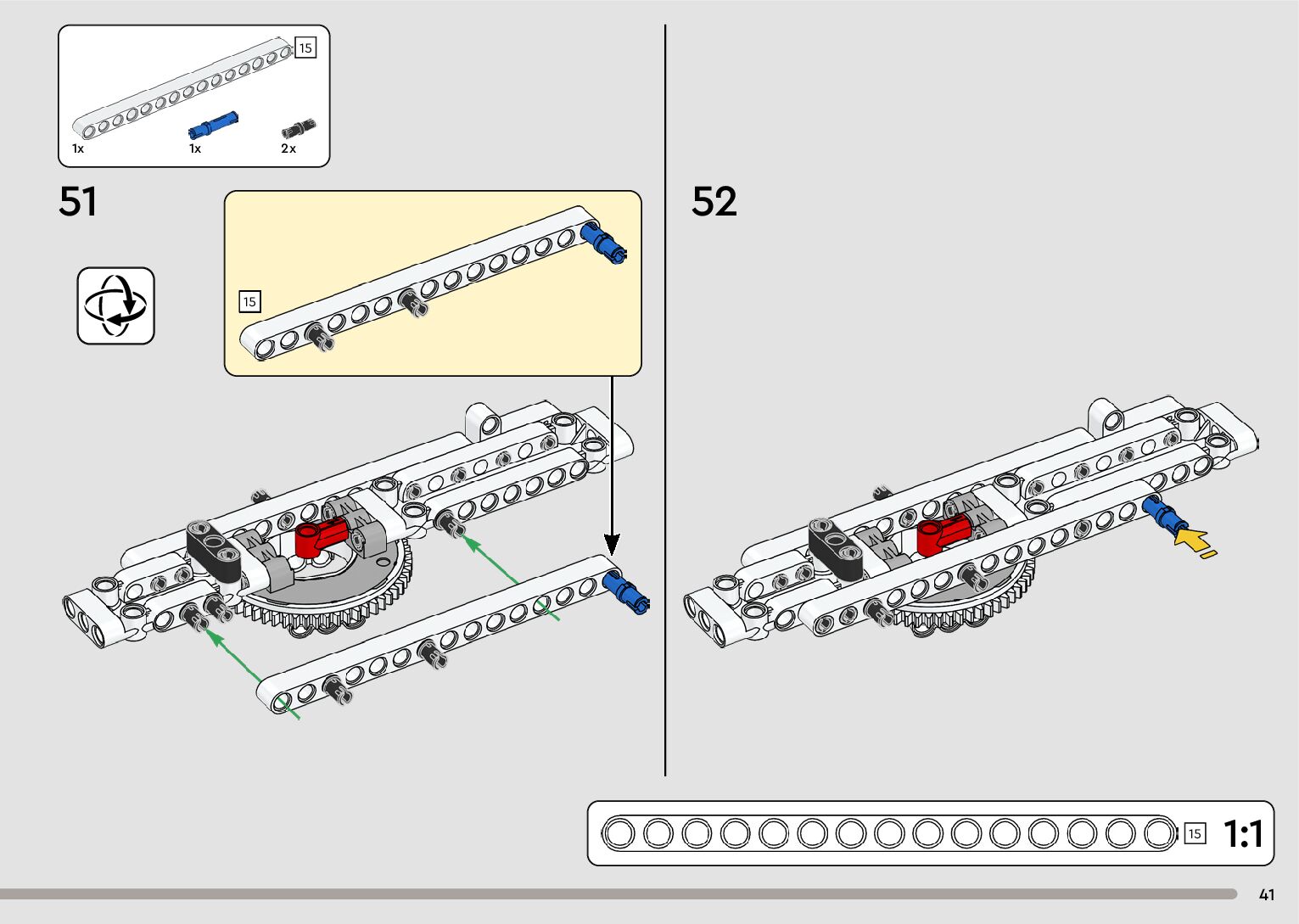 15

1x 1x 2x

51

15

52

15 1:1

41