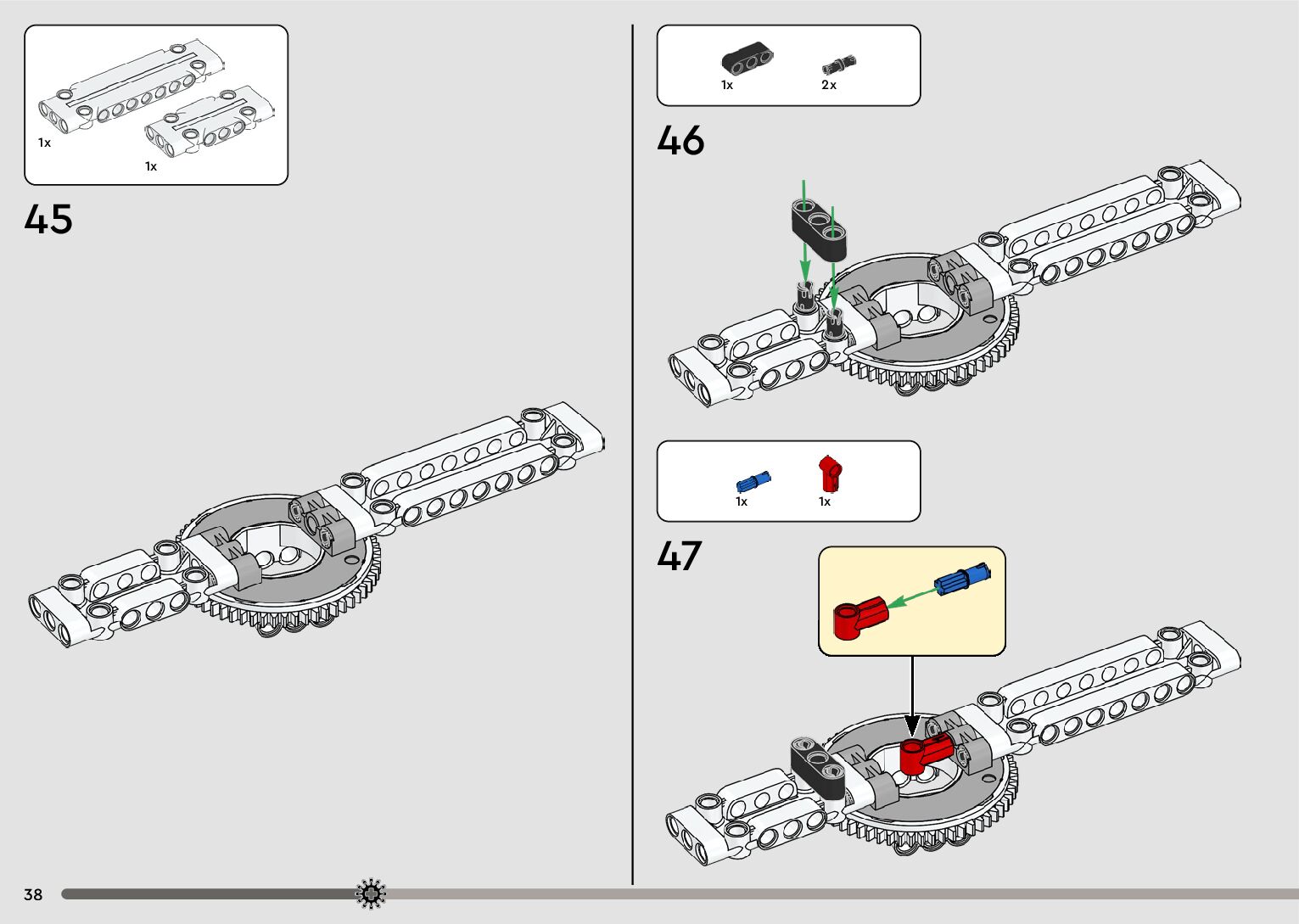 1x

1x

45

1x

2x

46

1x

1x

47

38