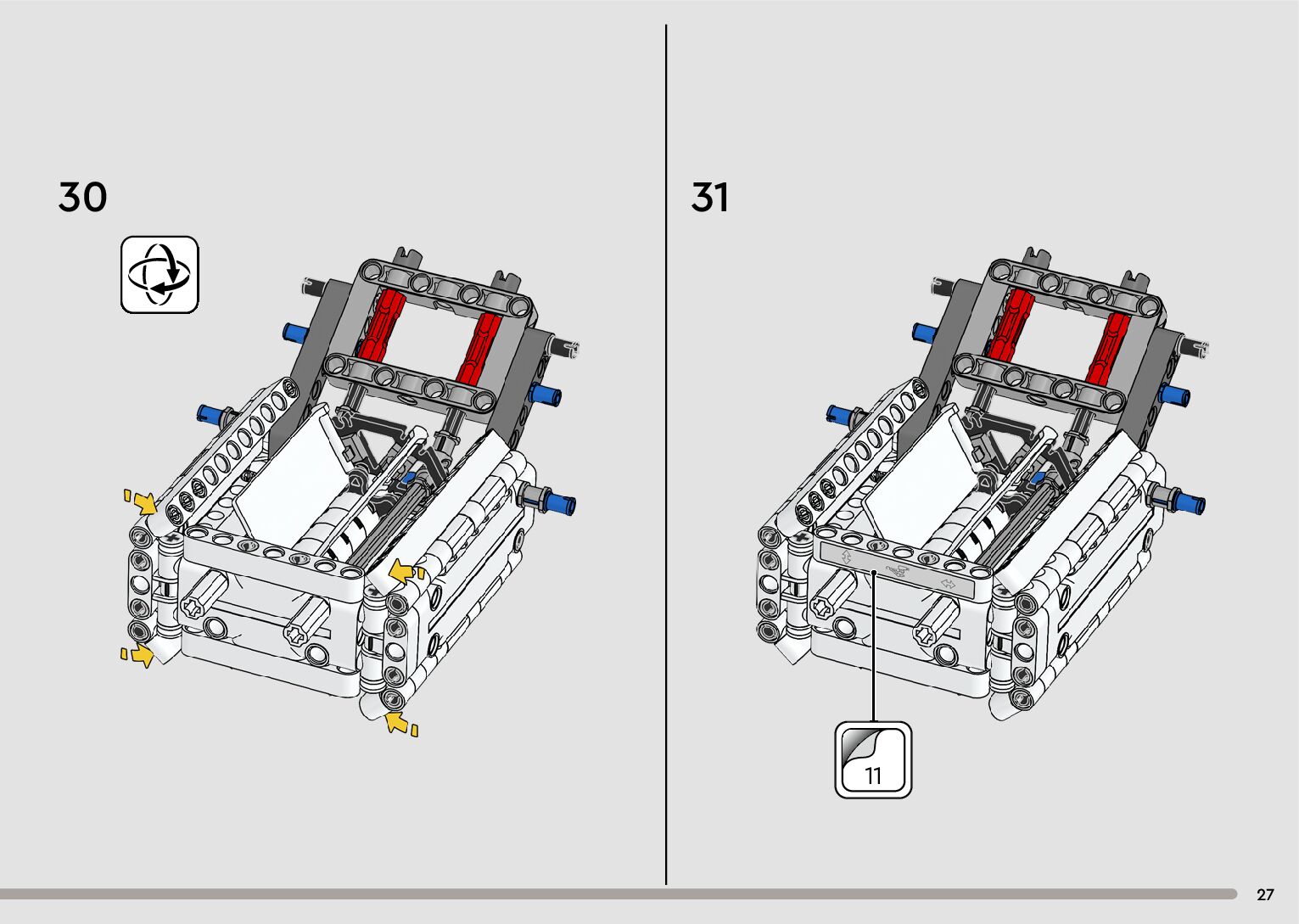 30

31

11

27