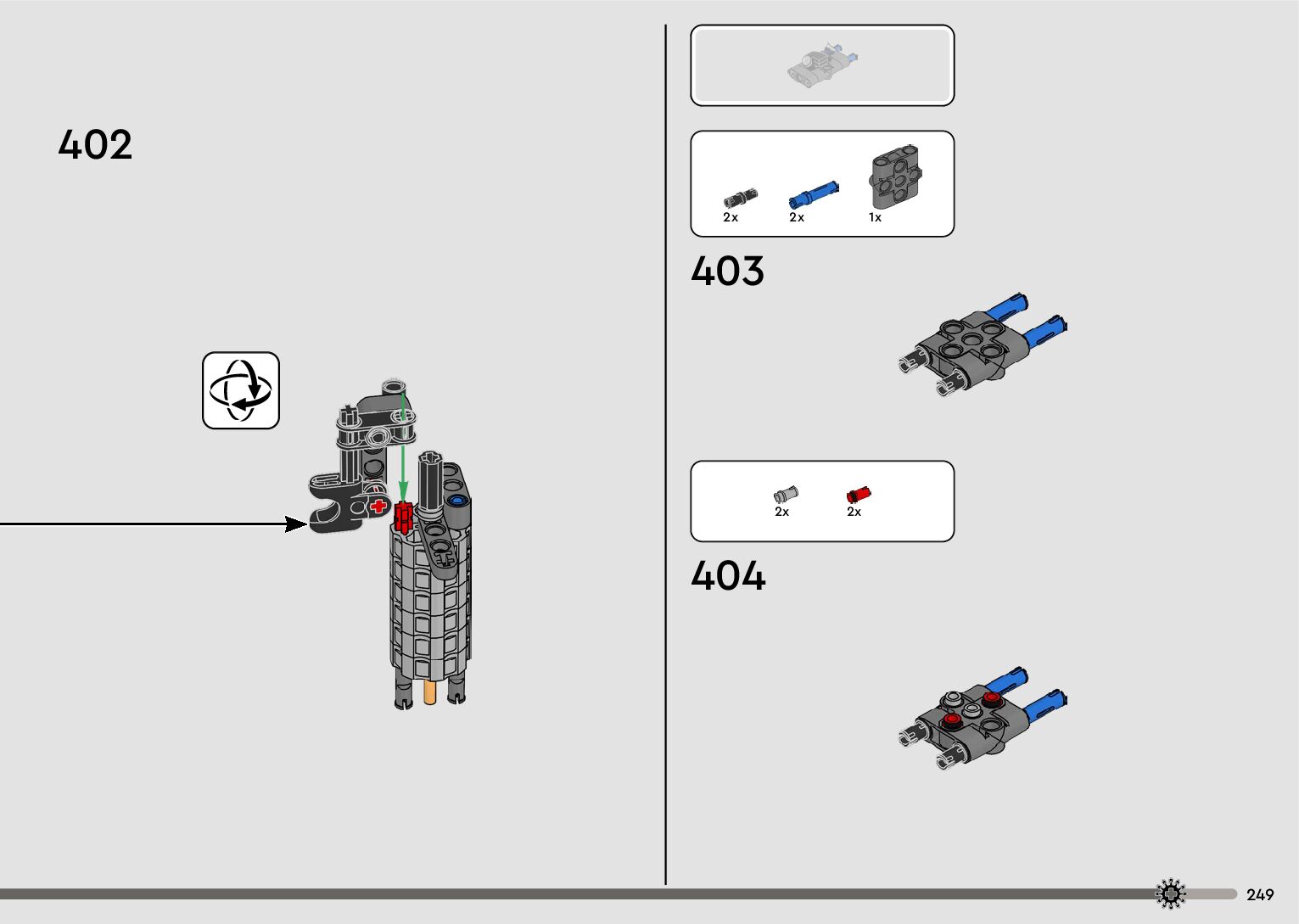 402

2x 2x 1x

403

2x 2x

404

249