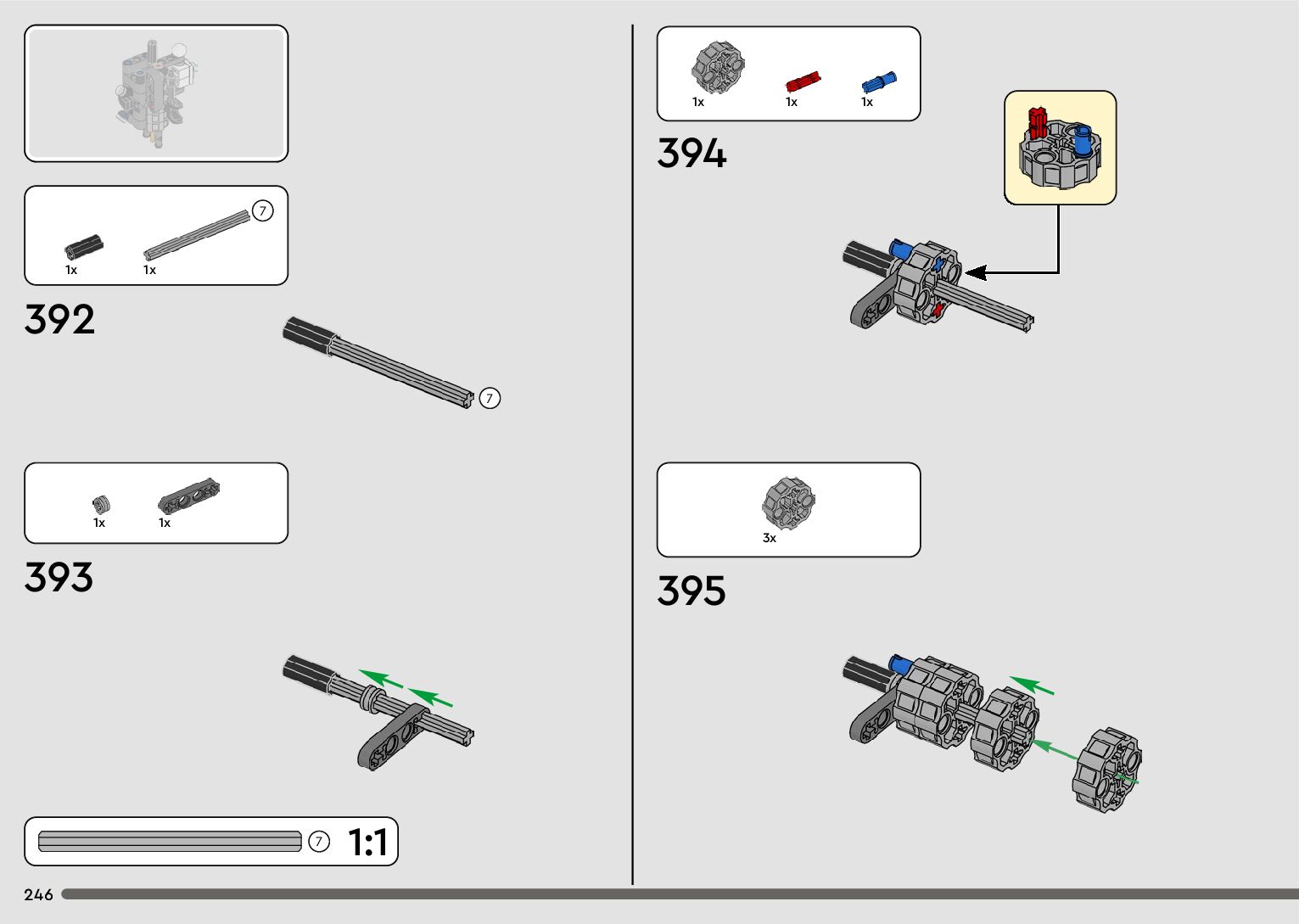 1x 1x 7

392

7

1x 1x

393

7 1:1

246

1x 1x 1x

394

3x

395