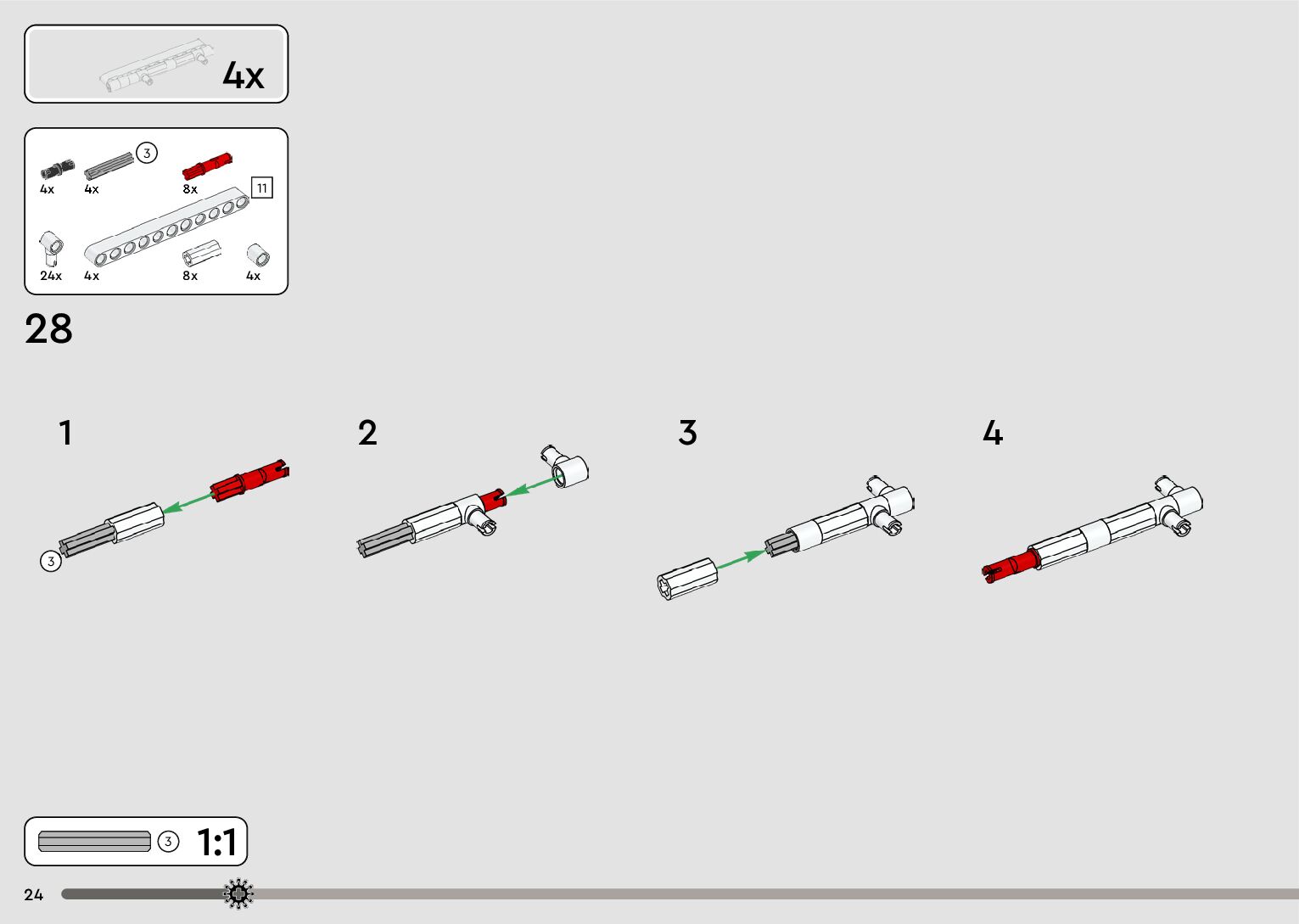 4x

3
4x 4x 8x
11
24x 4x 8x 4x

28

1

3

2

3

4

3 1:1

24