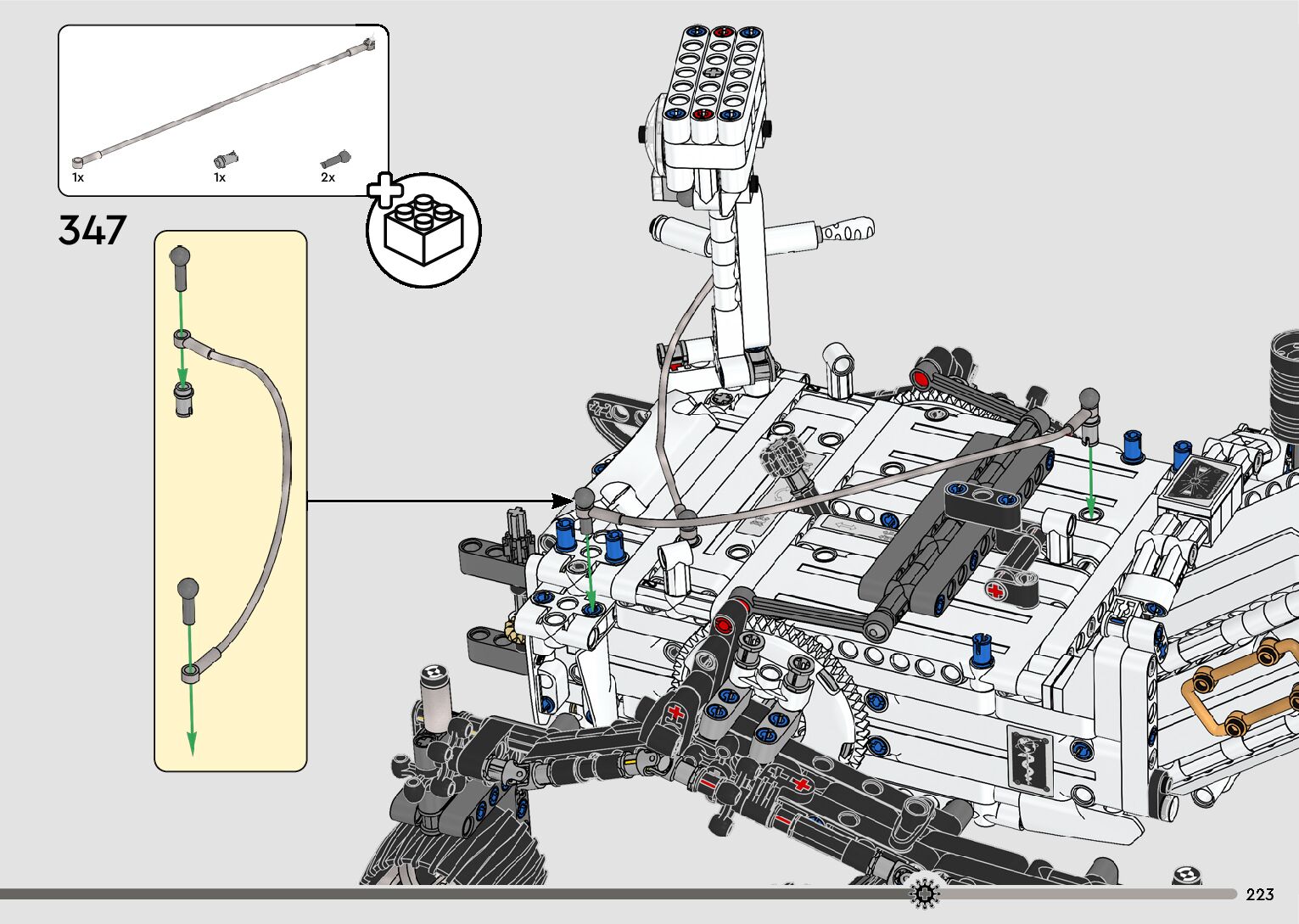 1x
1x
2x

347

223