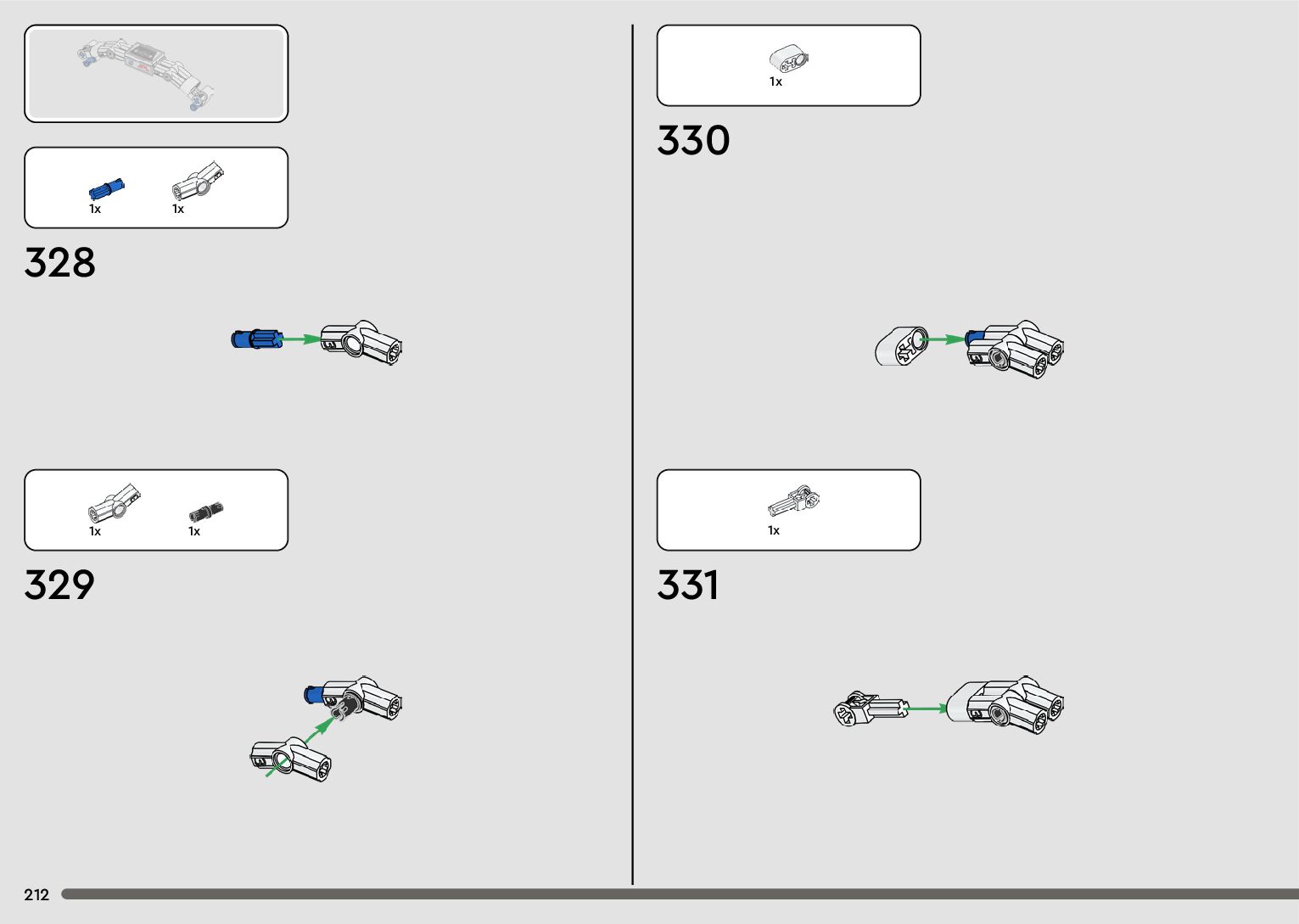 1x 1x

328

1x 1x

329

1x

330

1x

331

212