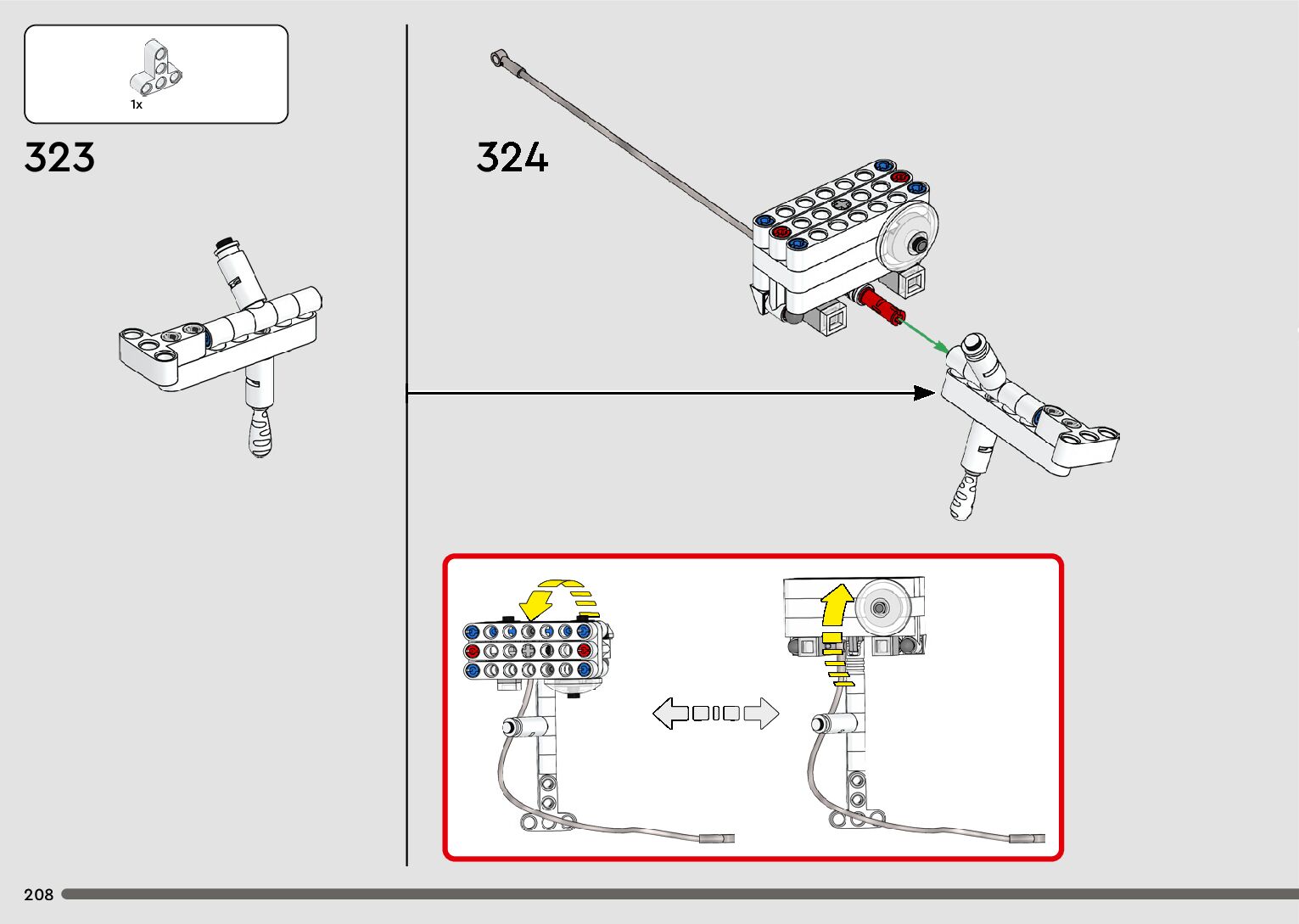 1x

323

324

208