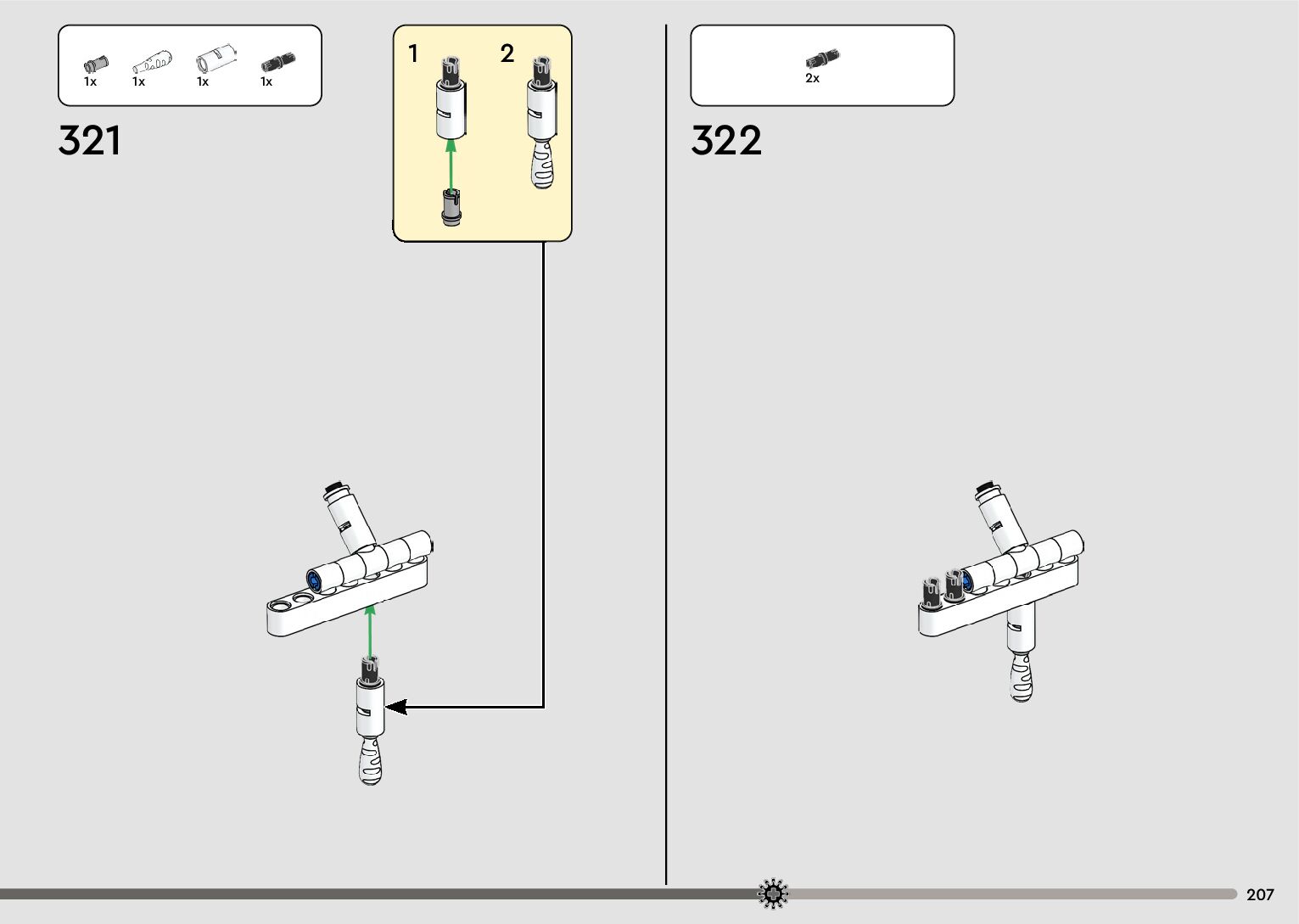 1x 1x 1x 1x

321

1 2

2x

322

207