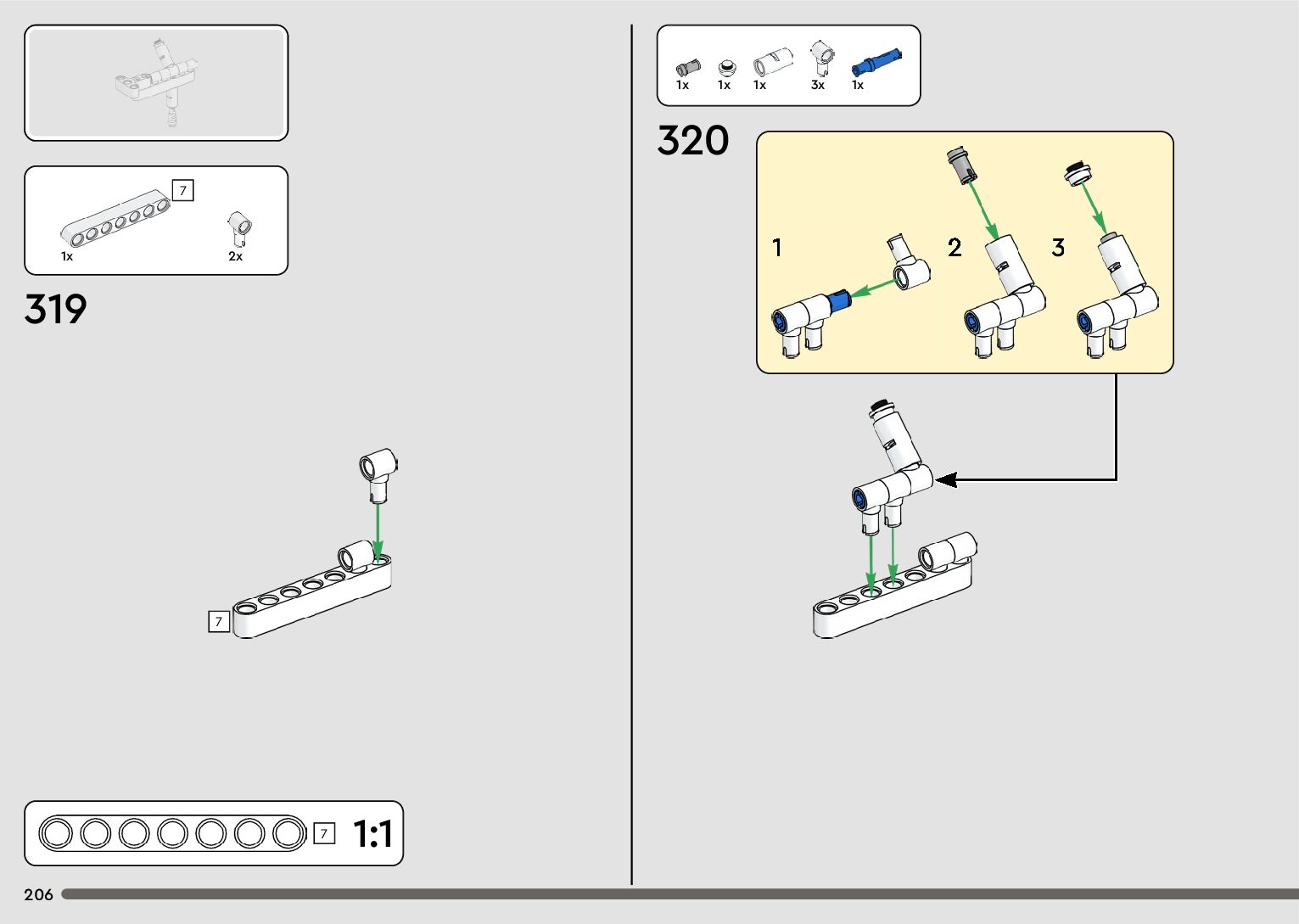 7

1x

2x

319

7

7

1:1

206

1x 1x 1x 3x 1x

320

1

2

3