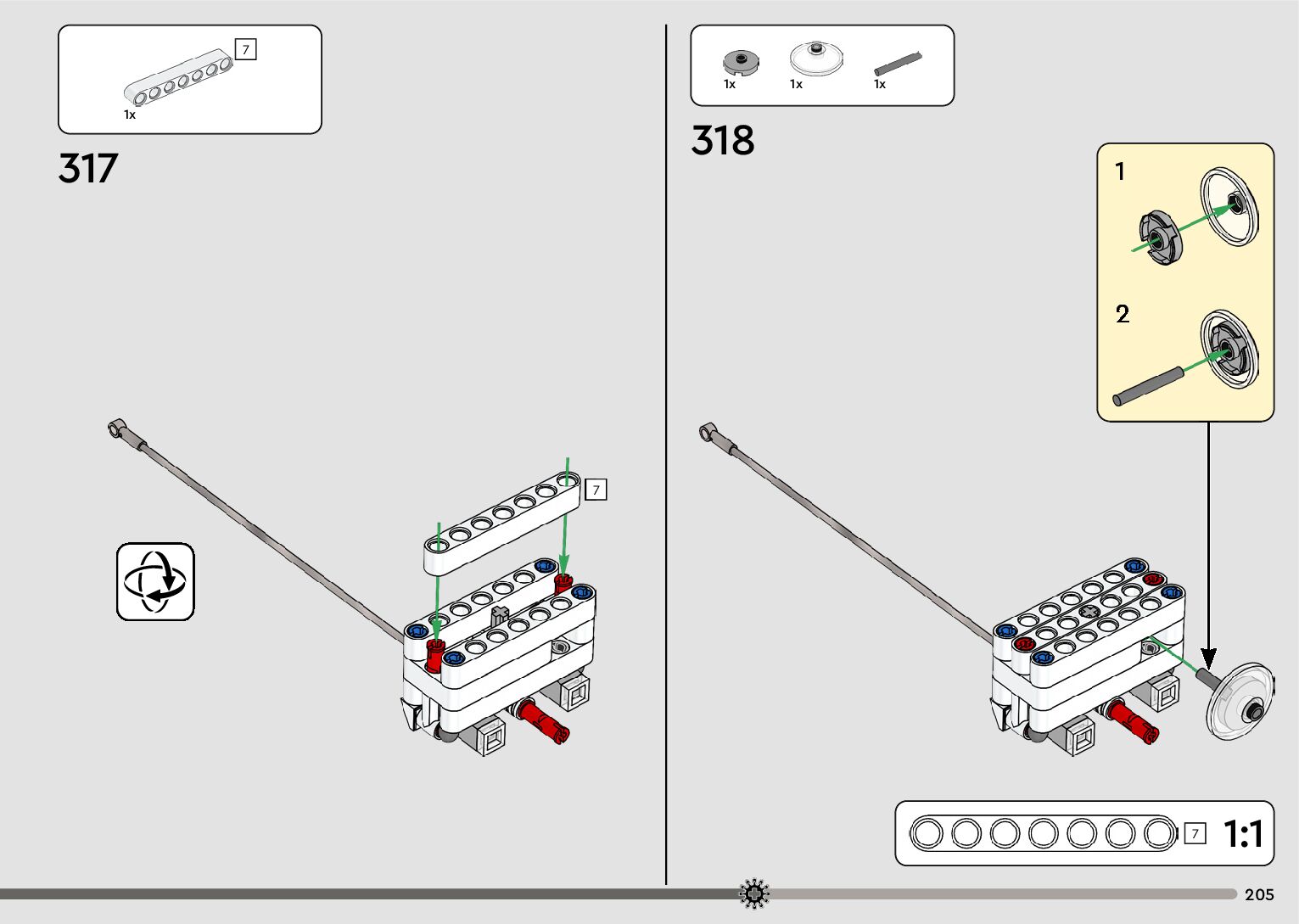 7
1x

317

7

1x 1x 1x

318

1

2

7 1:1

205