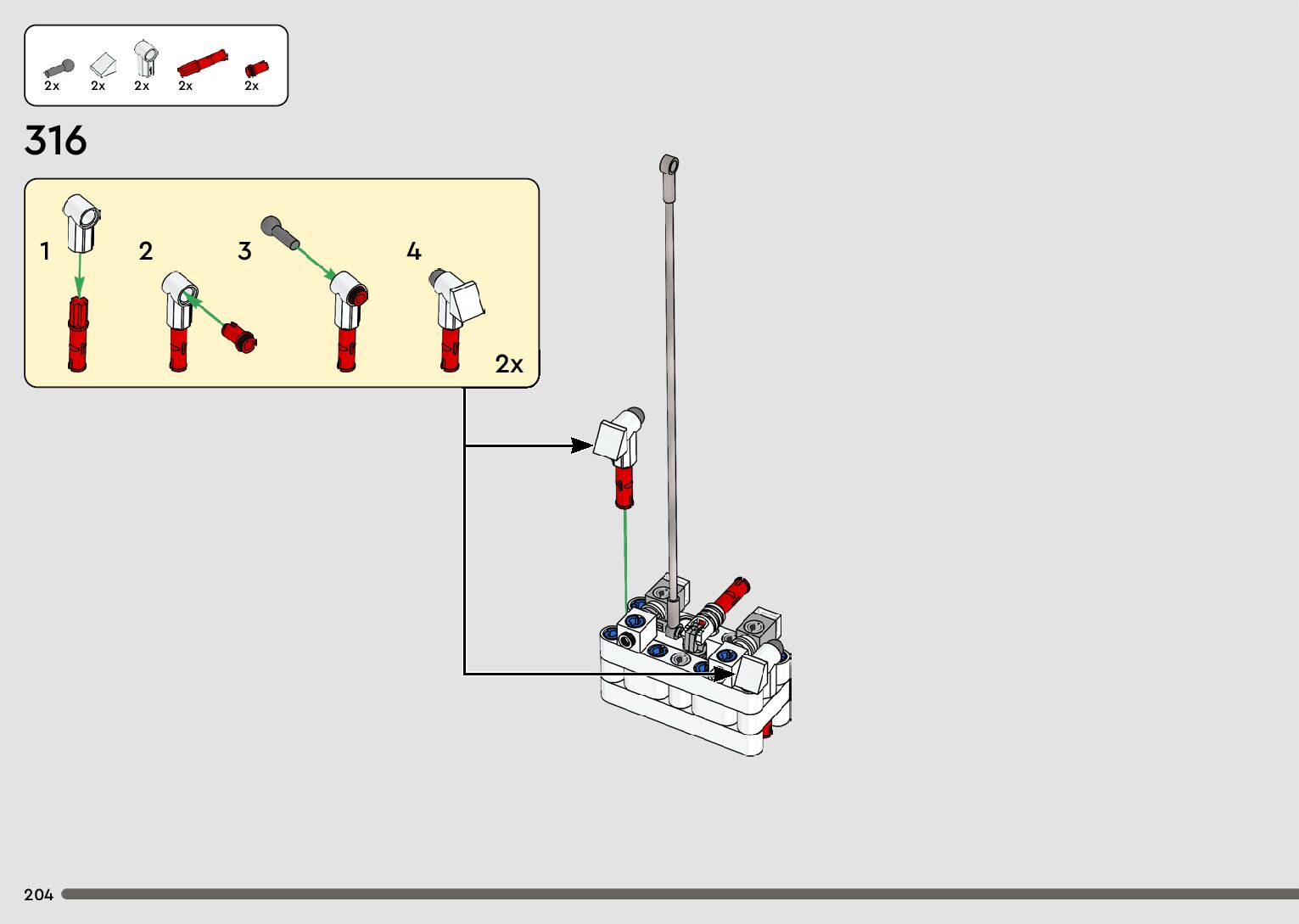 2x 2x 2x 2x 2x

316

1 2 3 4

2x

204