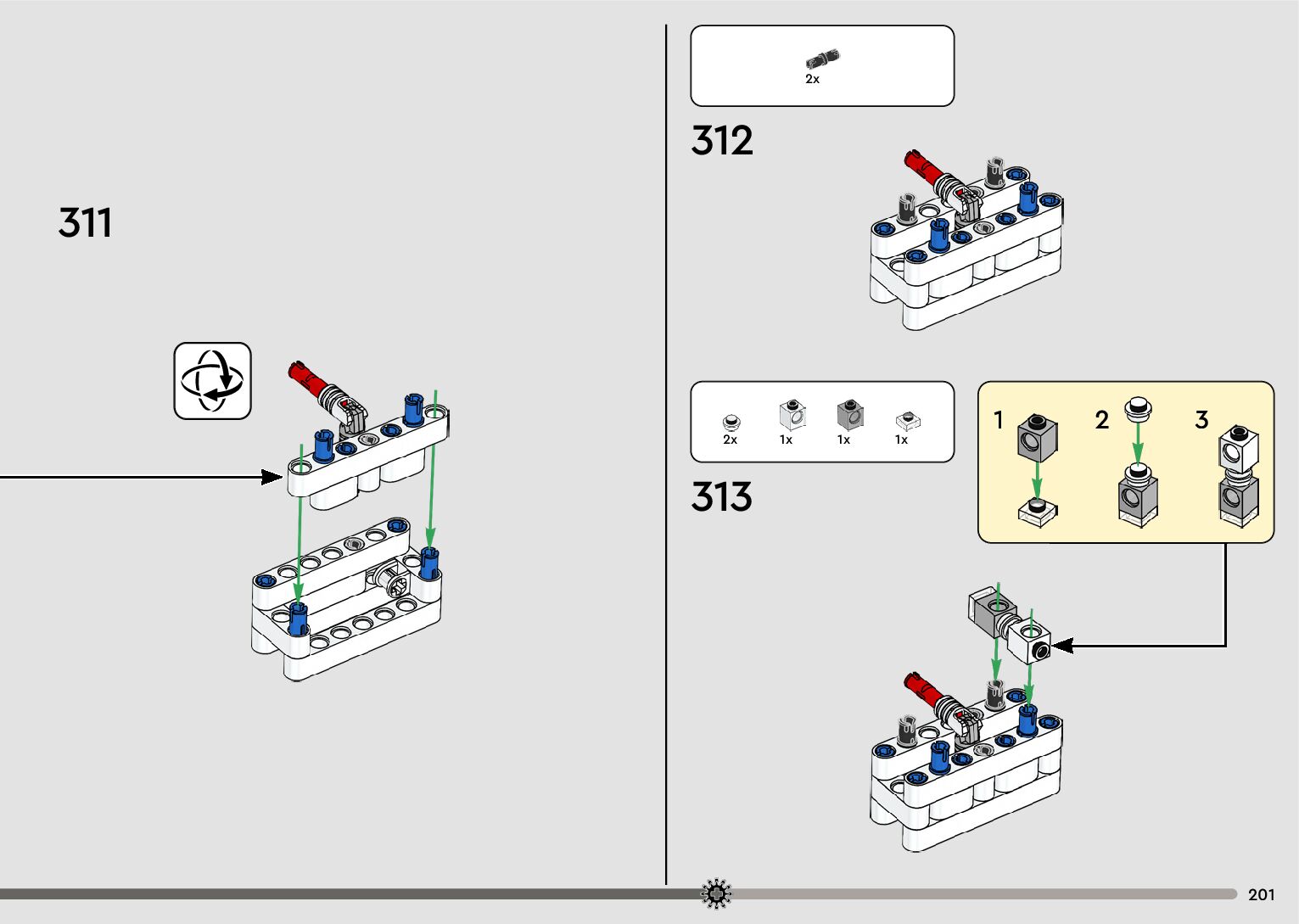 311

2x

312

2x
1x
1x
1x

313

1
2
3

201