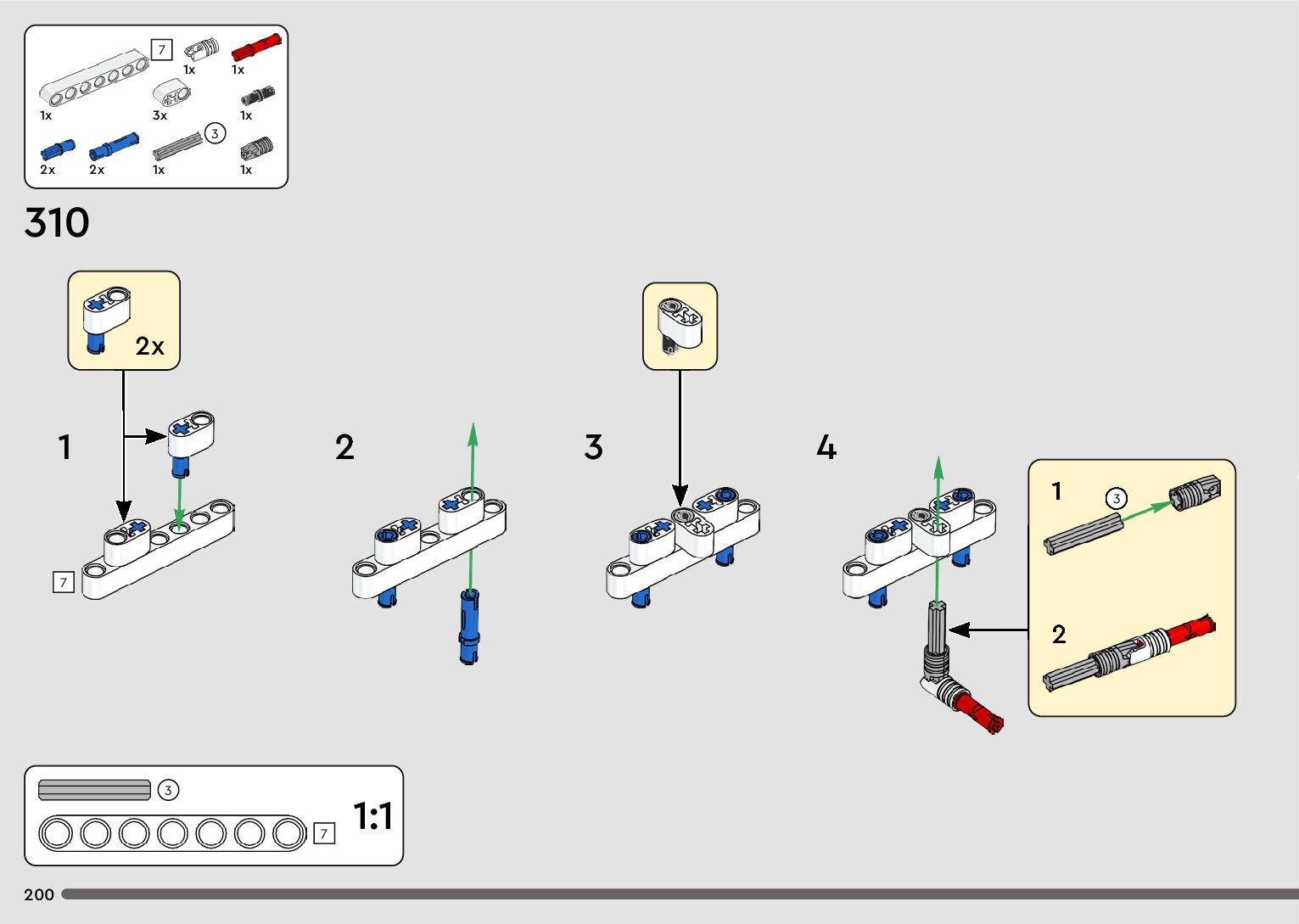 7
1x
1x
1x
3x
1x
3
2x
2x
1x
1x

310

2x

1

7

2

3

4

1
3

2

3
7
1:1

200