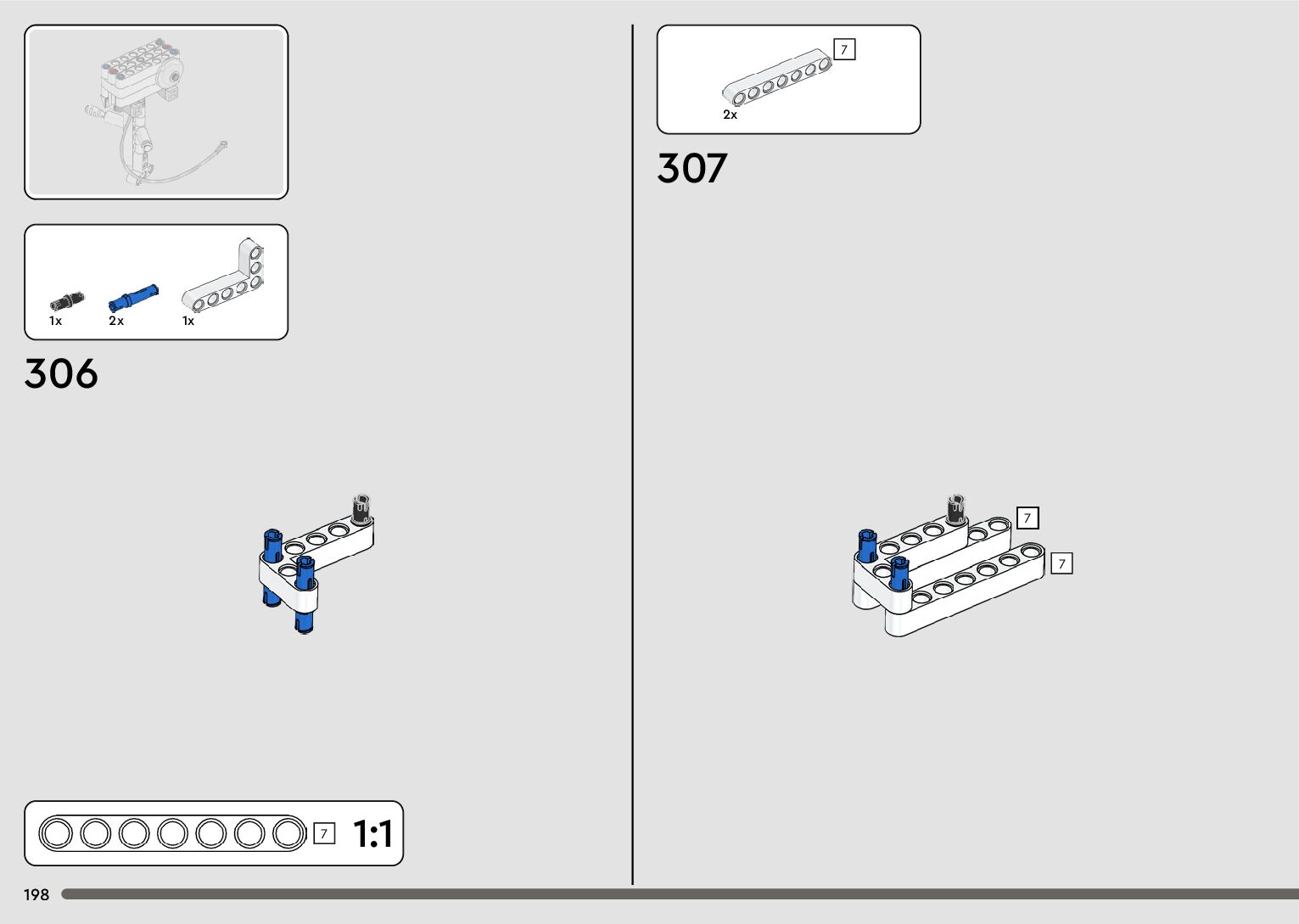 1x
2x
1x

306

7
1:1

198

7
2x

307

7
7