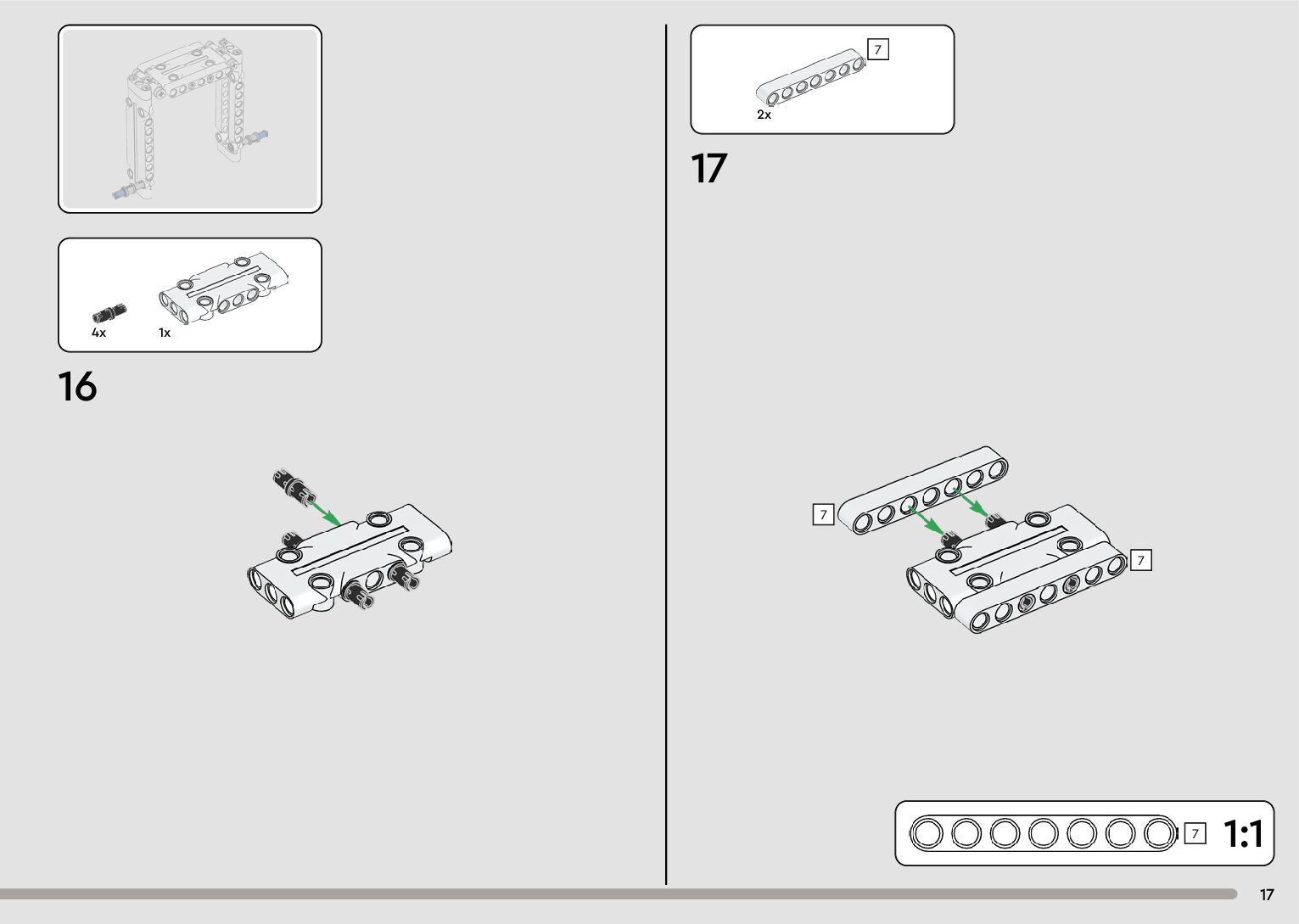 4x

1x

16

7

2x

17

7

7

7

1:1

17