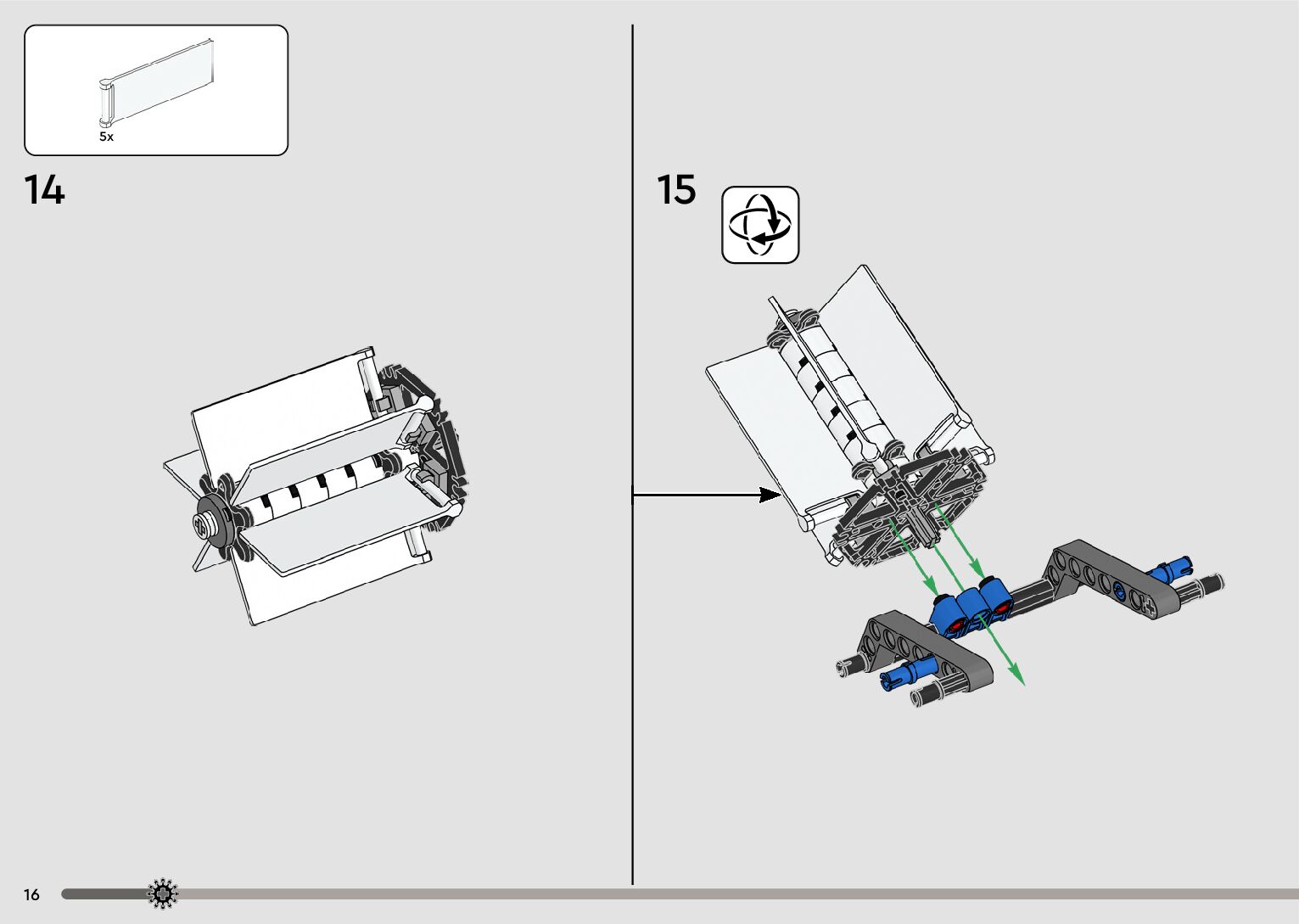 5x

14

15

16