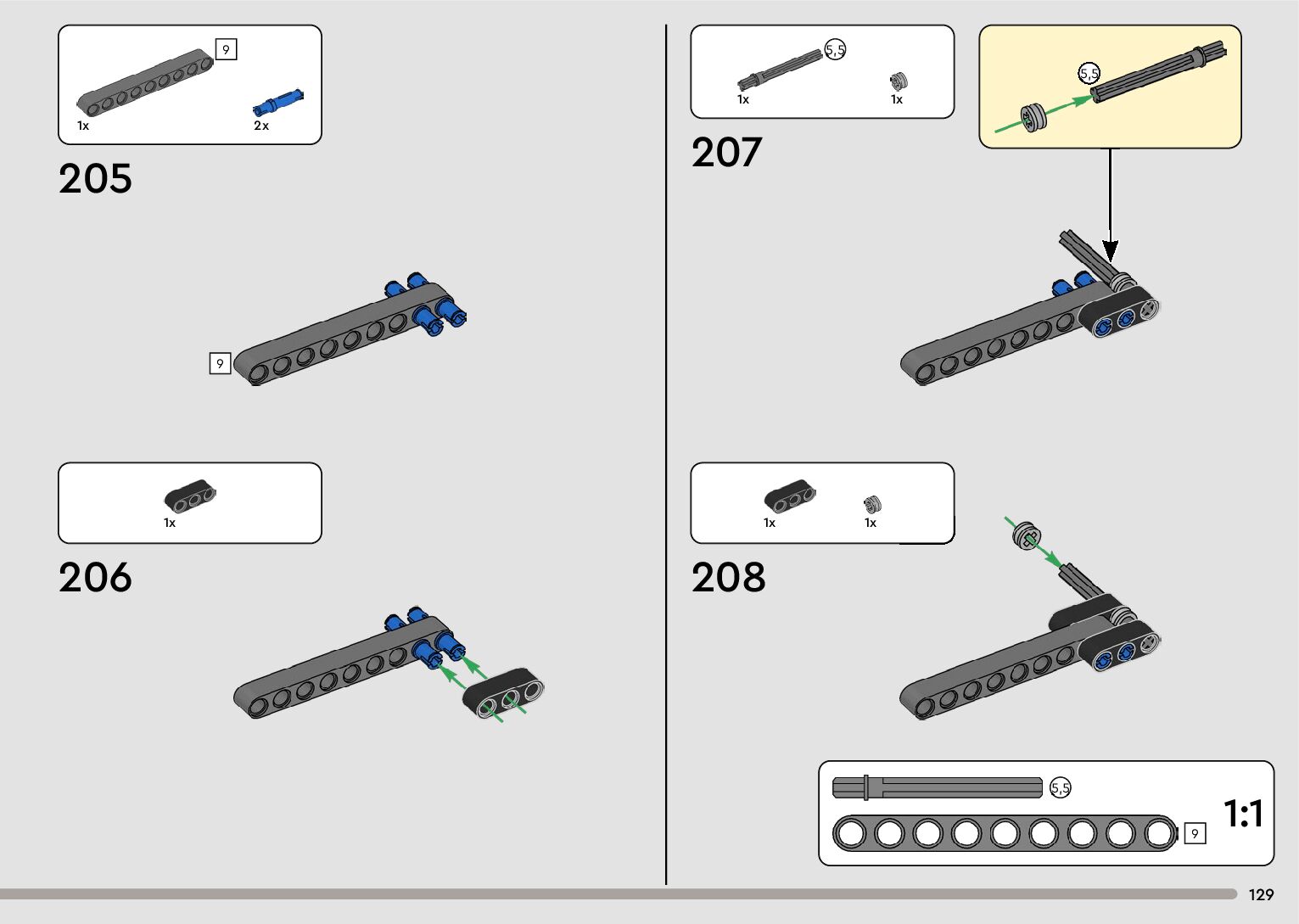 9

1x 2x

205

9

1x

206

5,5

1x 1x

207

5,5

1x 1x

208

5,5

9

1:1

129