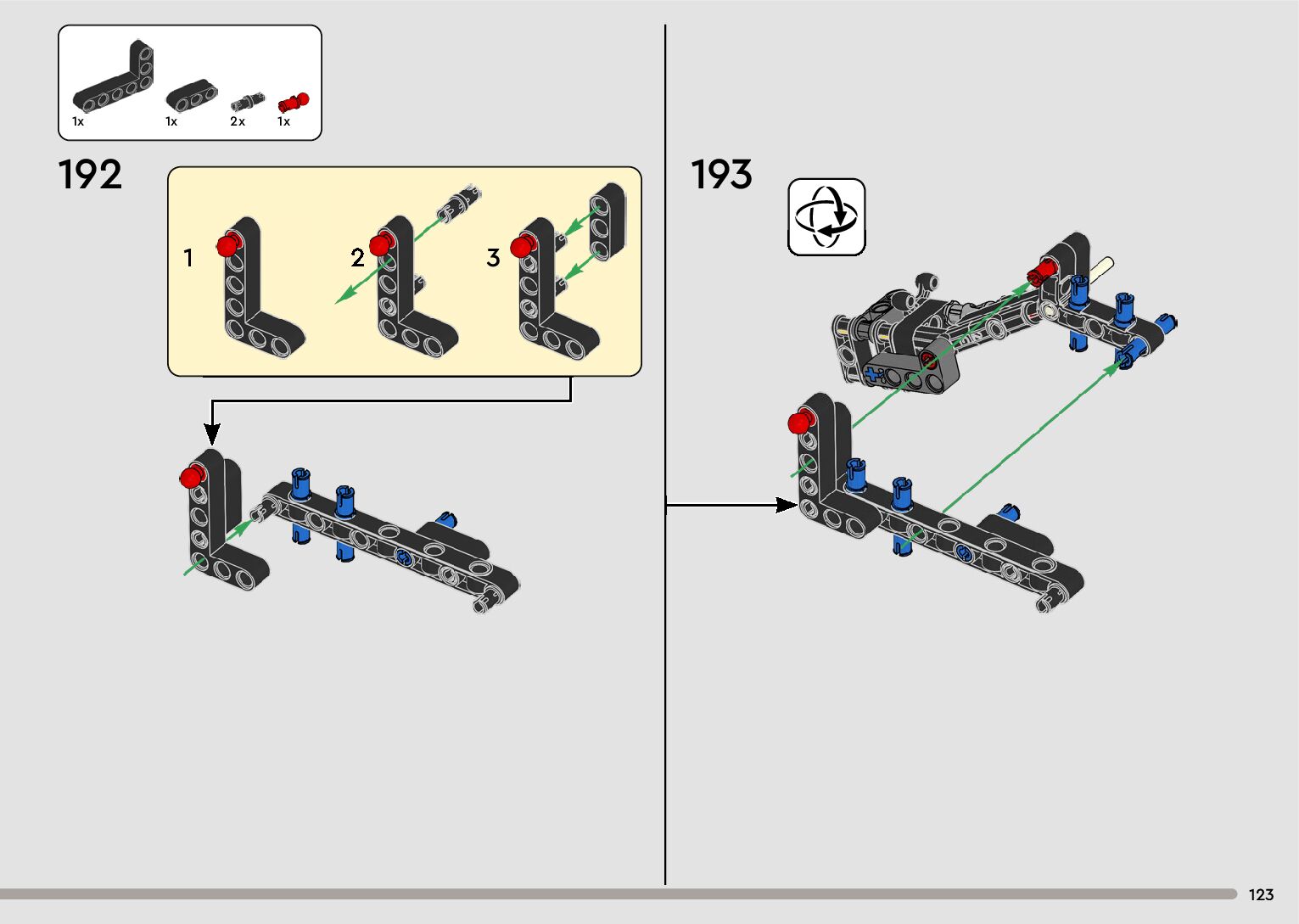 1x 1x 2x 1x

192

1

2

3

193

123