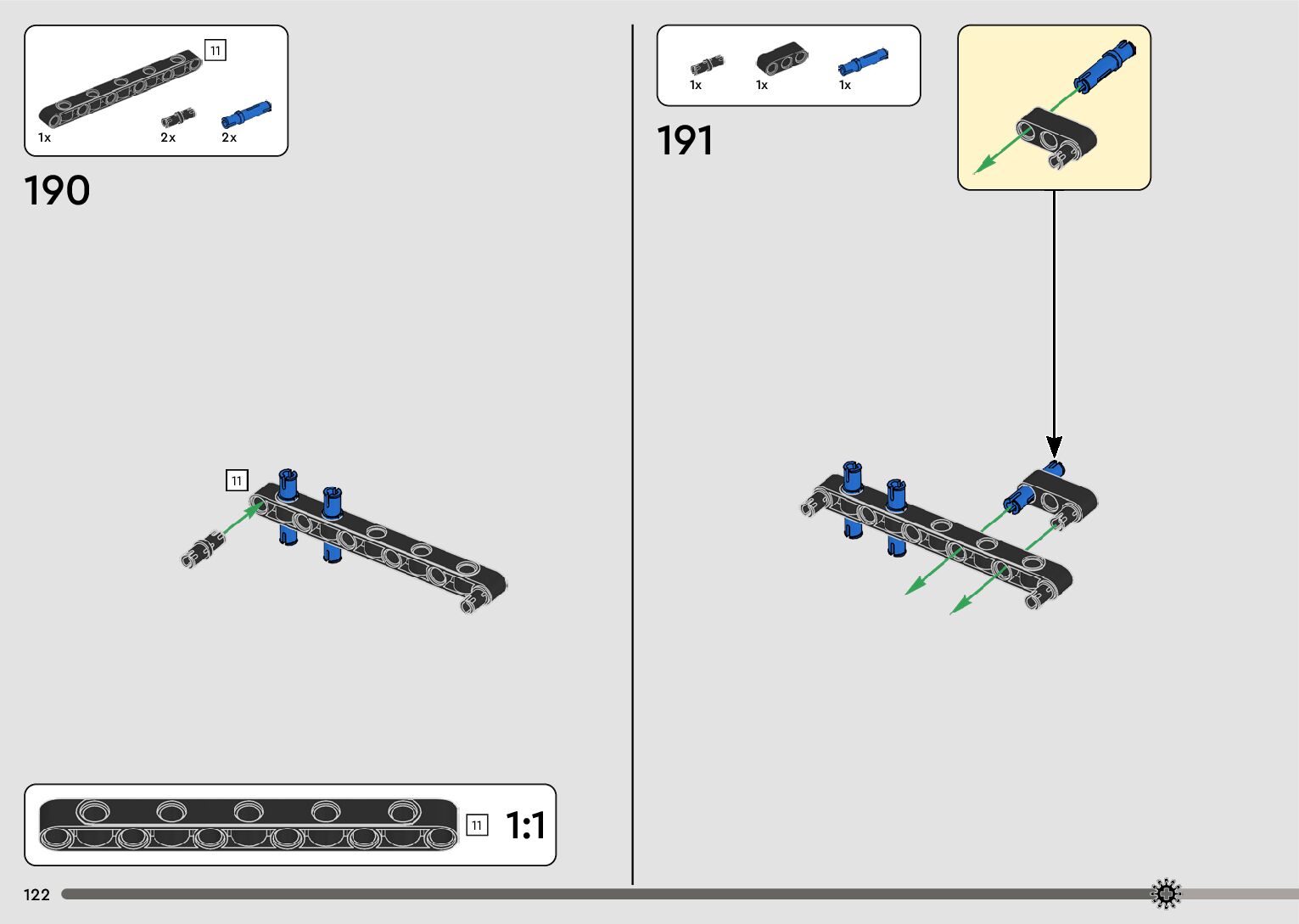 11

1x 2x 2x

190

11

11 1:1

122

1x 1x 1x

191