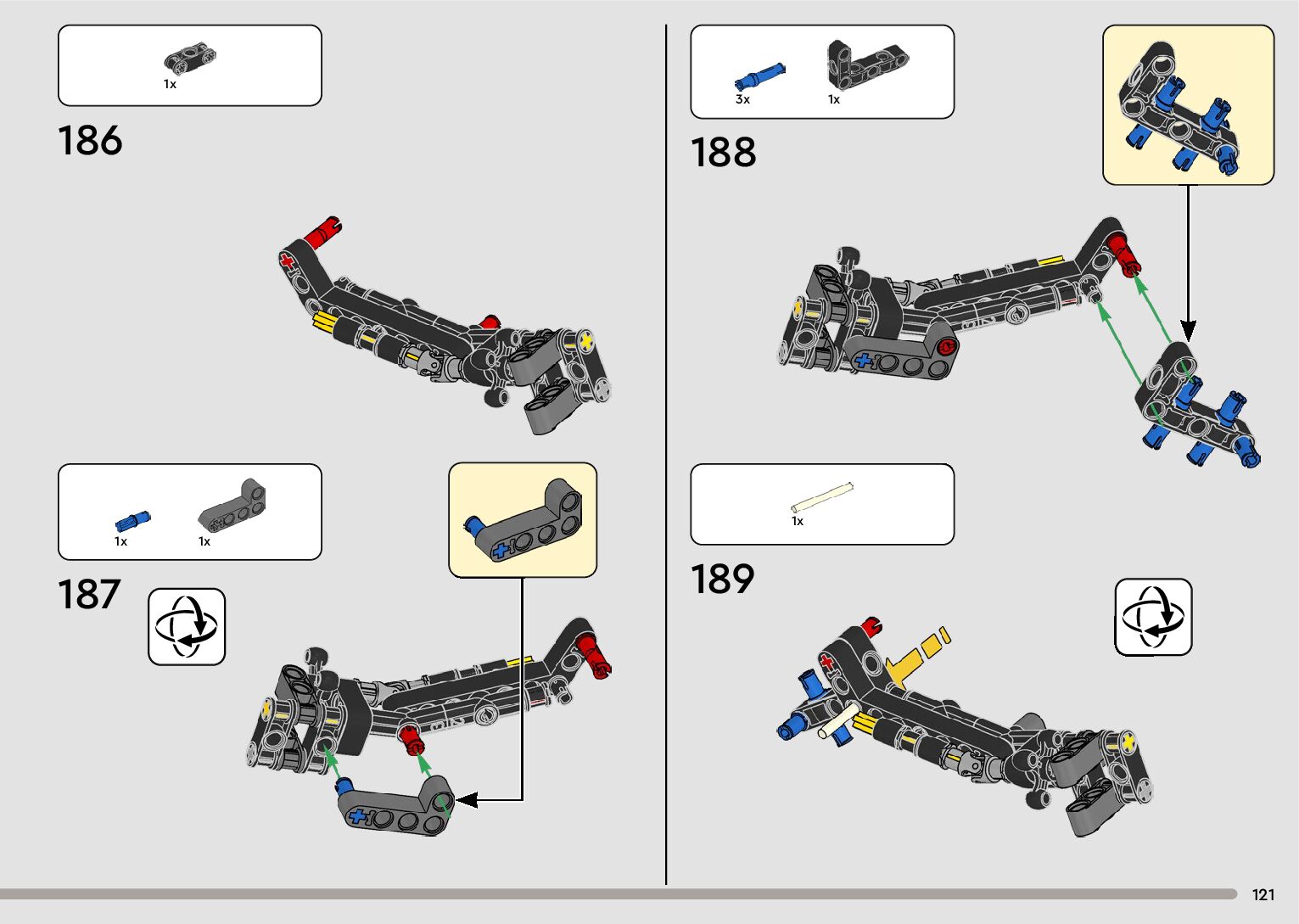 1x

186

1x 1x

187

3x 1x

188

1x

189

121