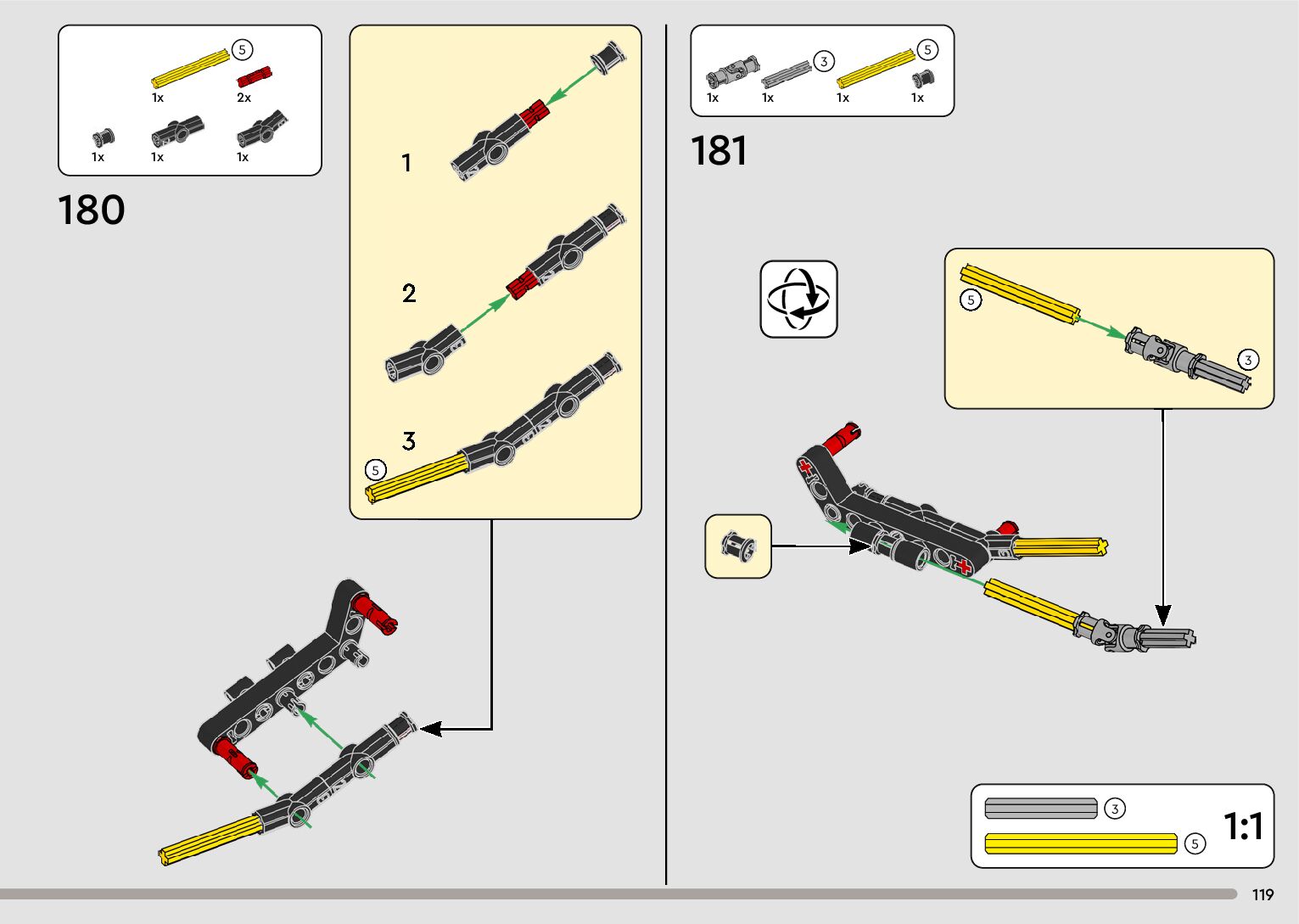 5
1x 2x
1x 1x 1x

180

1

2

3

5

3 5
1x 1x 1x 1x

181

5

3

3

5

1:1

119